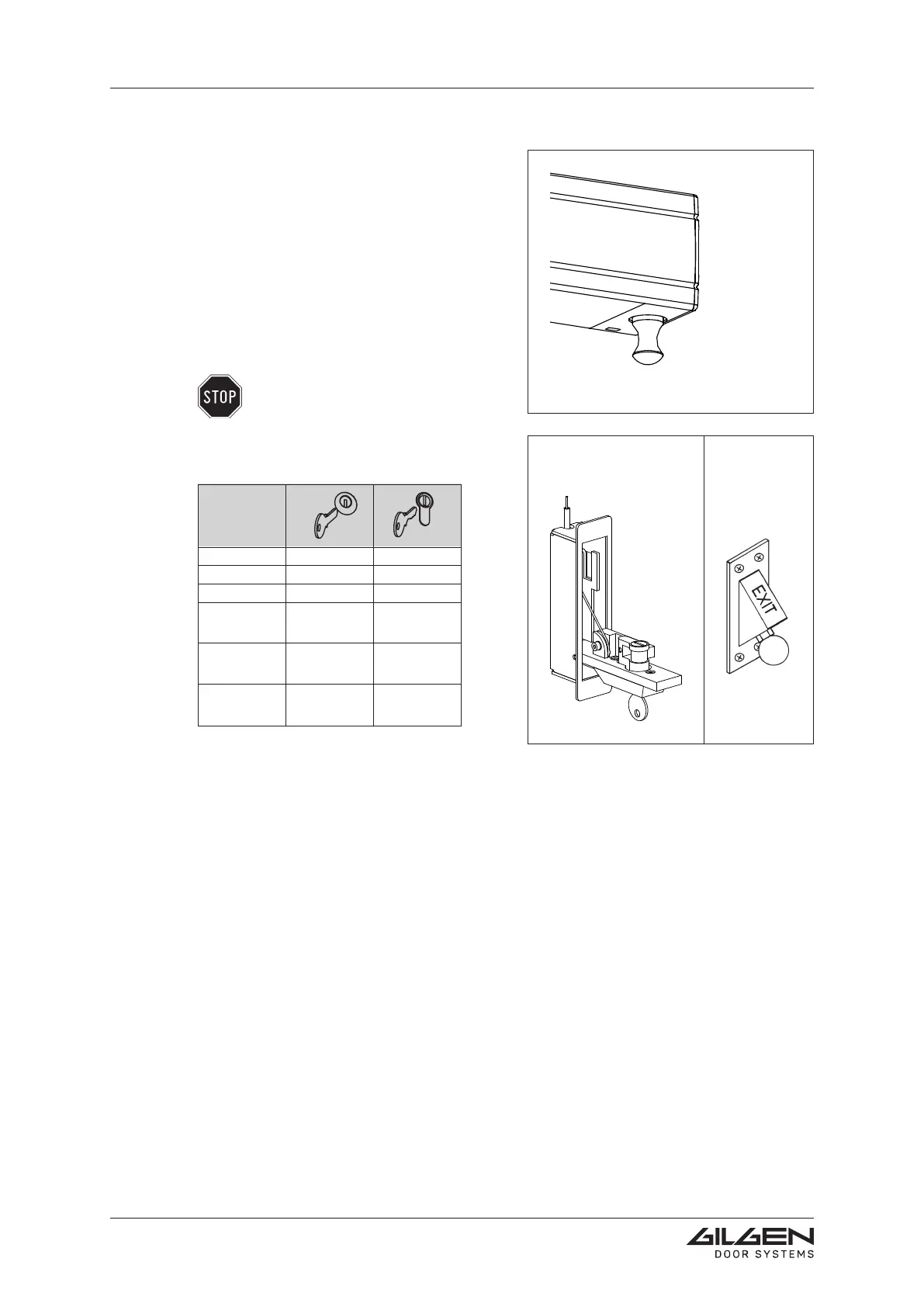 STOP

EXIT

GILGEN
DOOR SYSTEMS