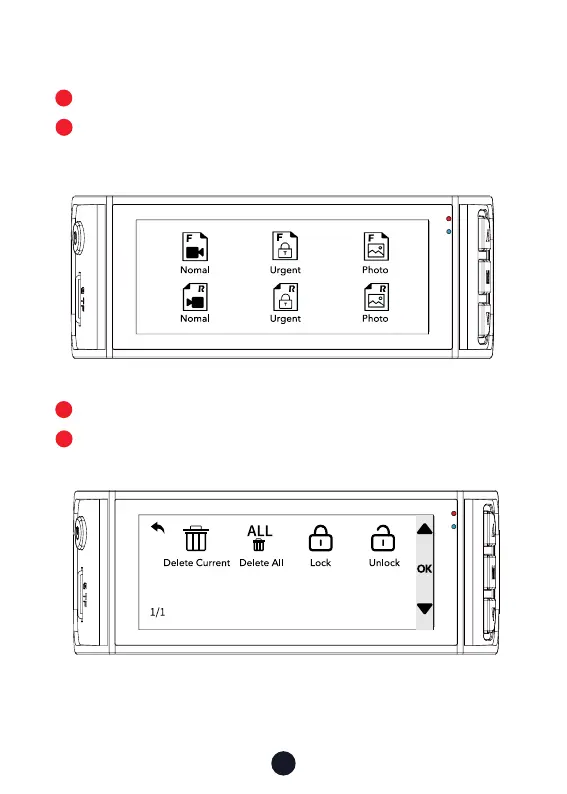 F
Nomal
F
Urgent
F
Photo
R
Nomal
R
Urgent
R
Photo

TF

ALL
Delete Current
Delete All
Lock
Unlock
OK
1/1

TF