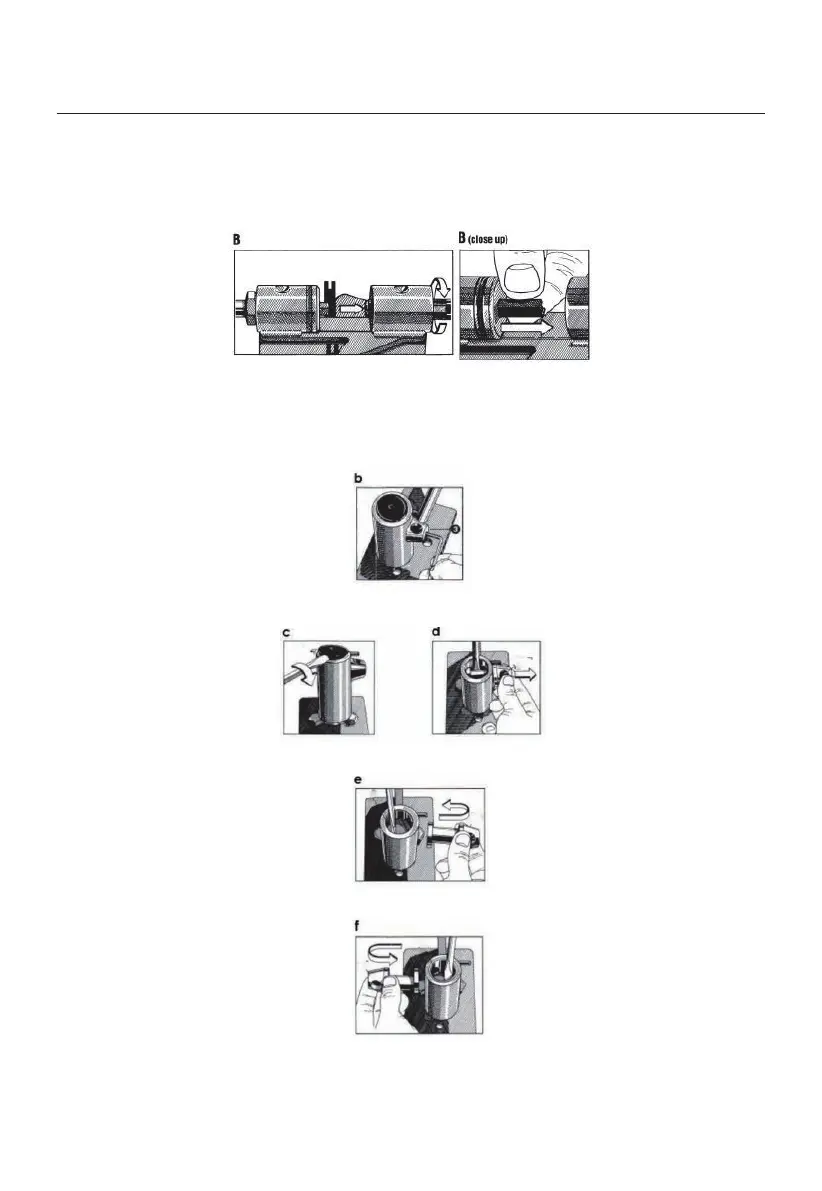 B

B (close up)

b

c

d

e

f