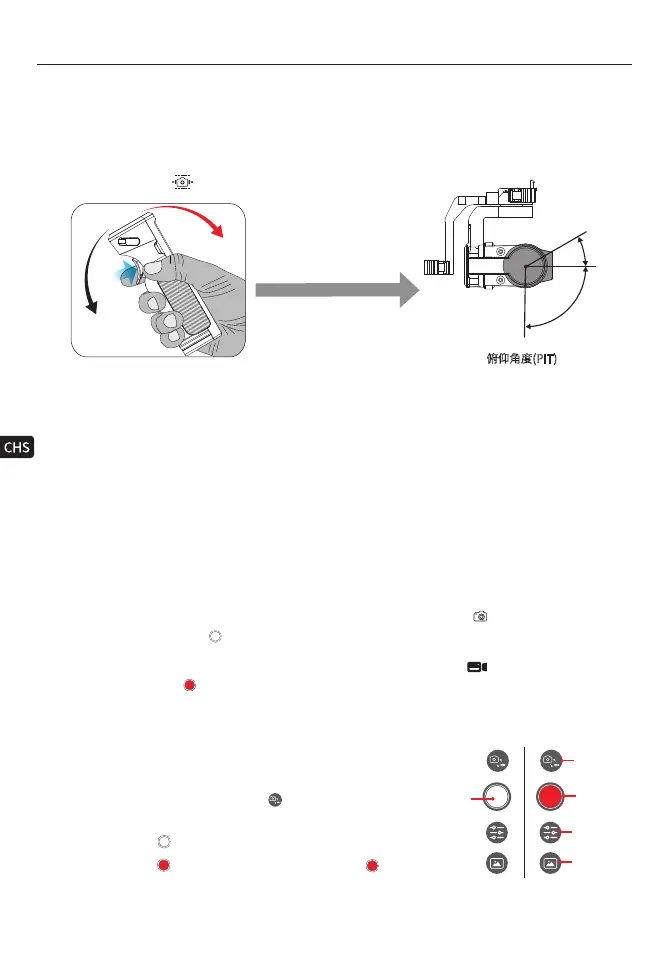 俯仰角度(PIT)

CHS