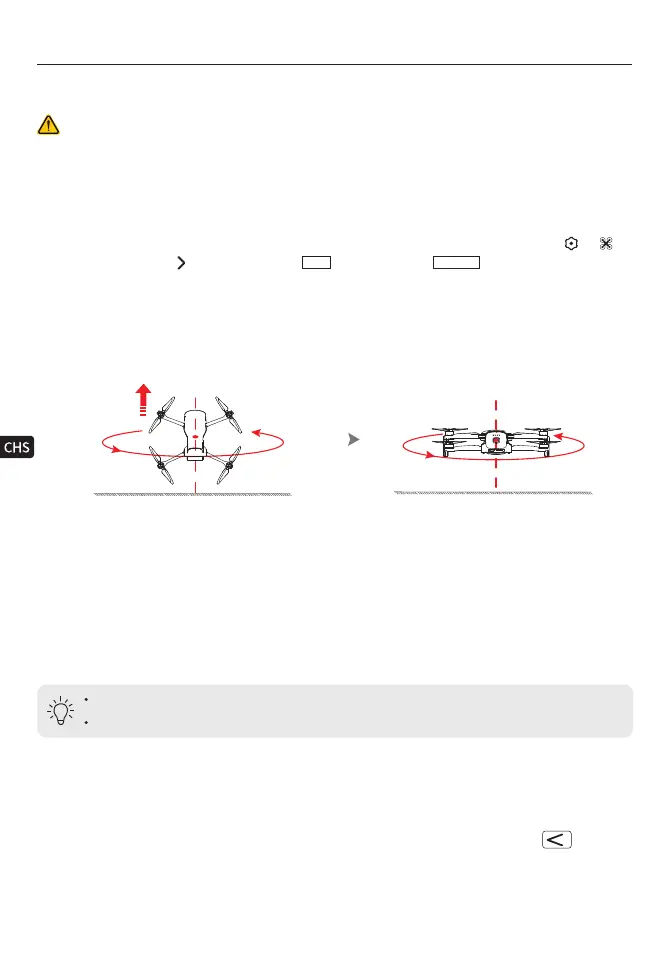 CHS