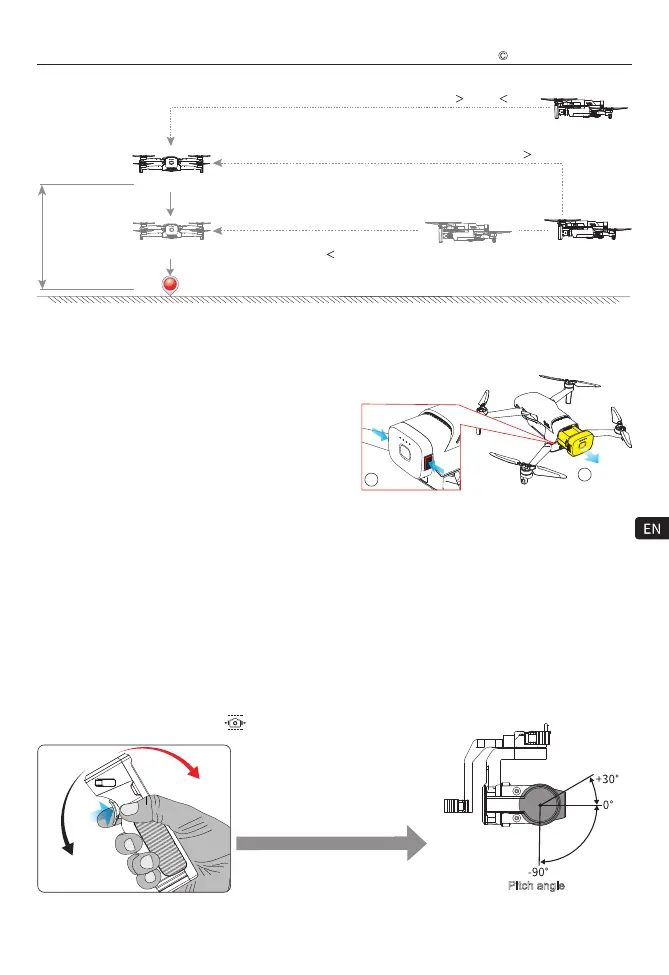 ©

>
<

>

<

EN

+30°
0°
-90°
Pitch angle