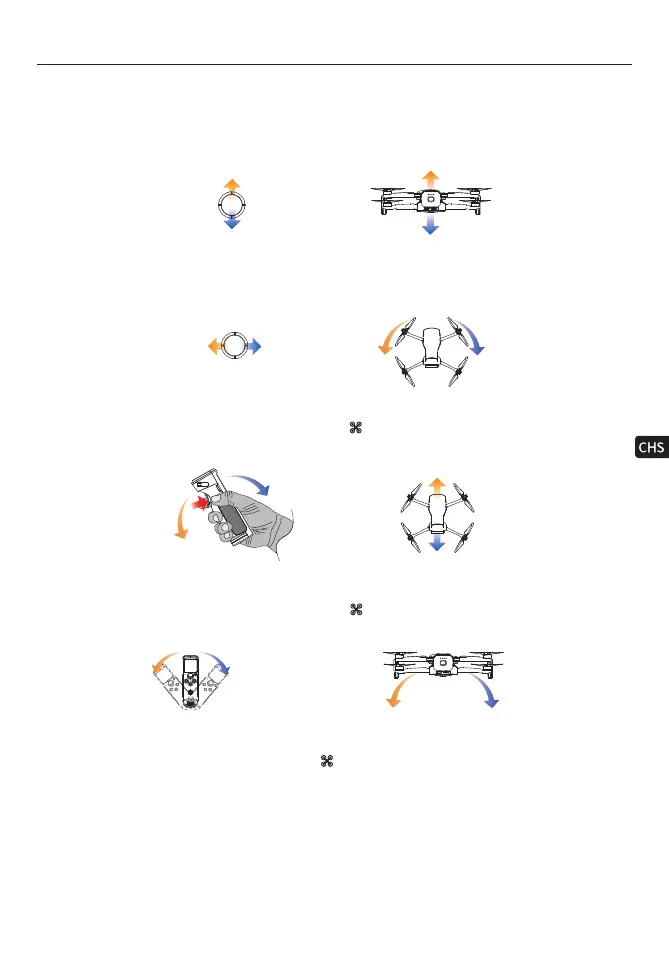 CHS