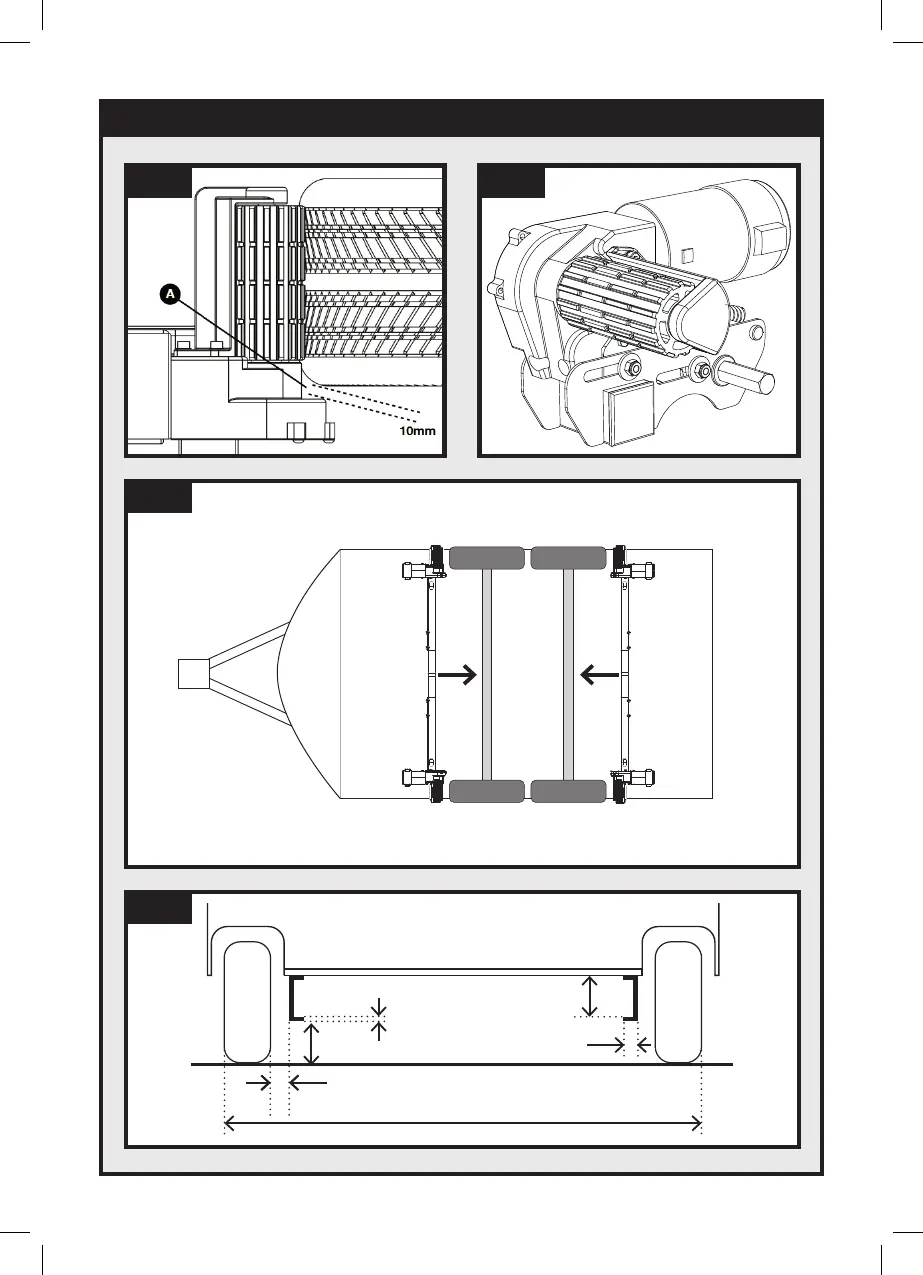 A

10mm