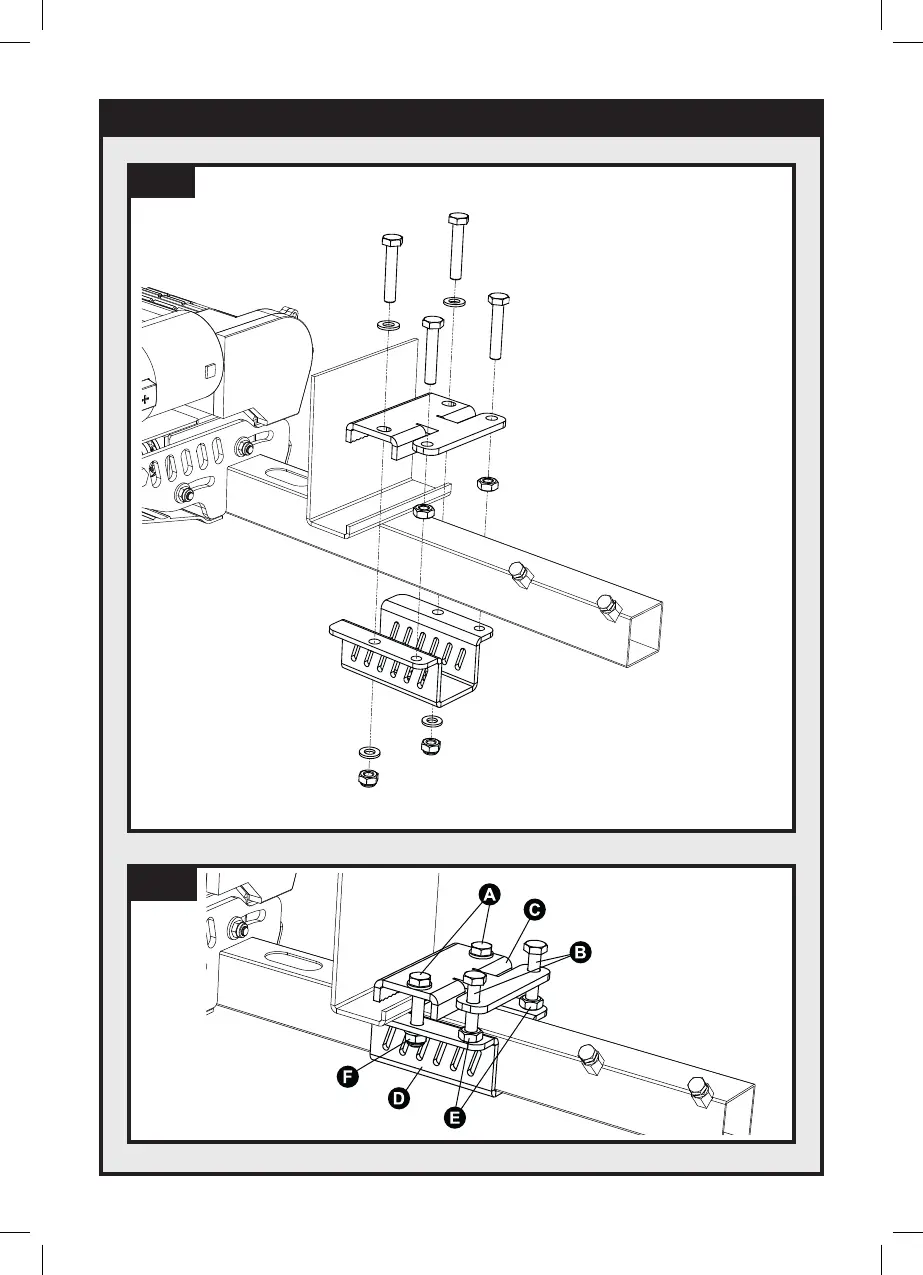 +

A
C
B
F
D
E