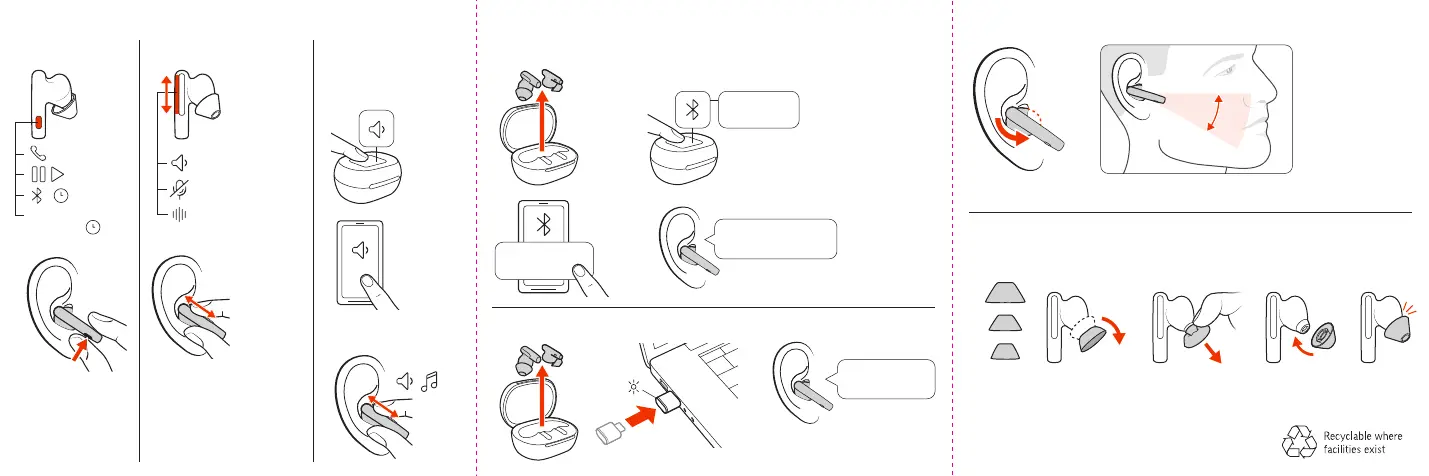 Recyclable where facilities exist