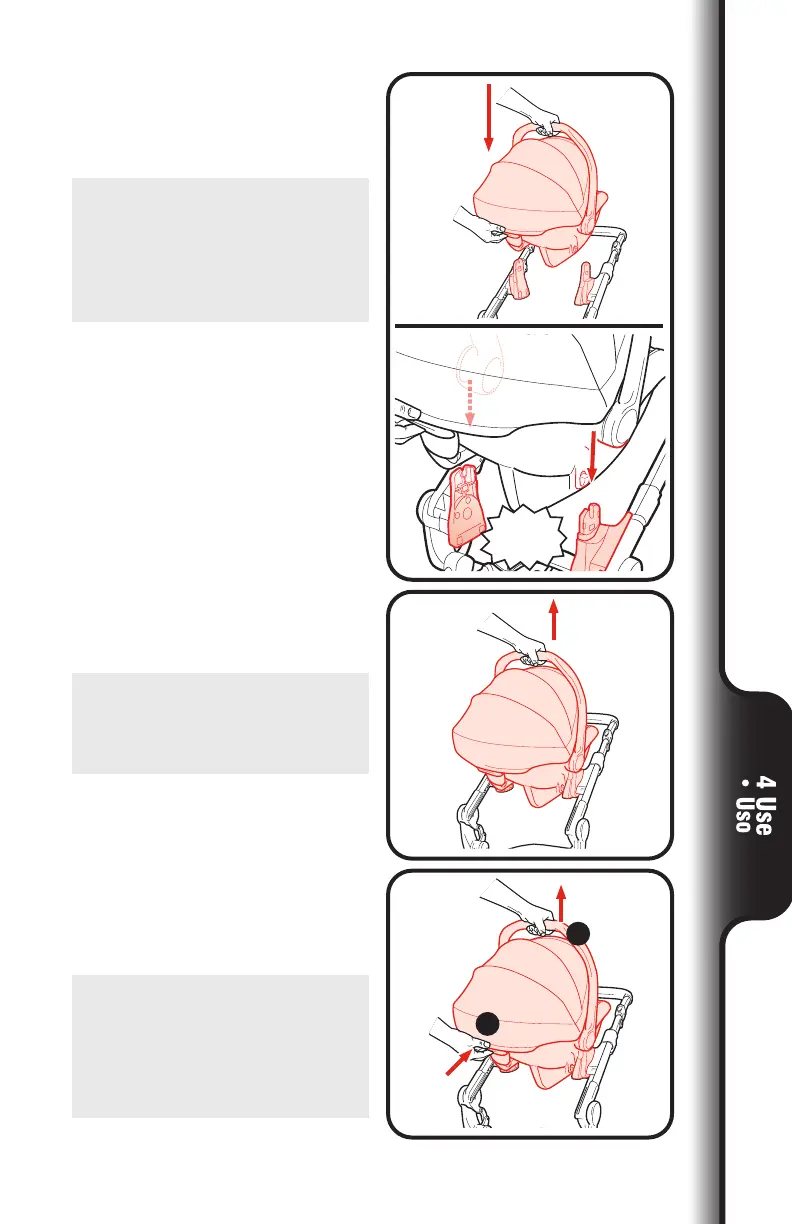 4 Use
• Uso