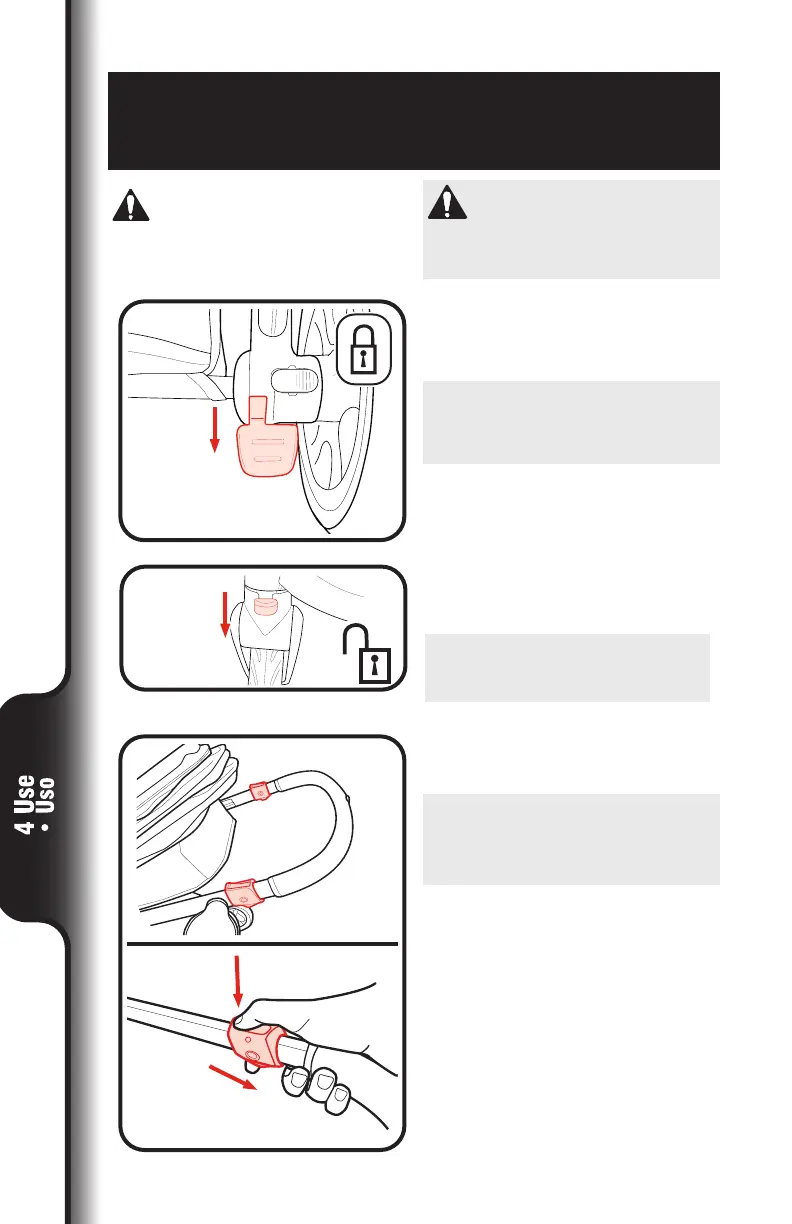 4 Use • Uso