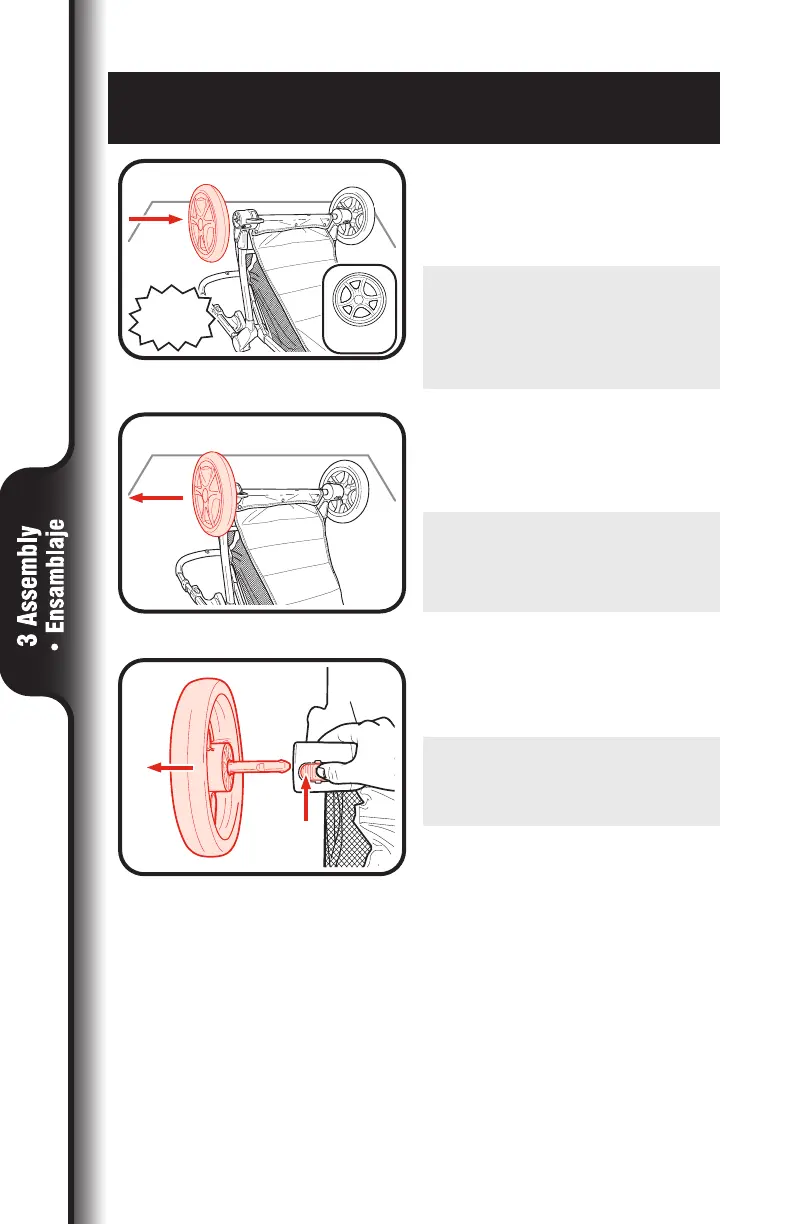 3 Assembly
• Ensamblaje