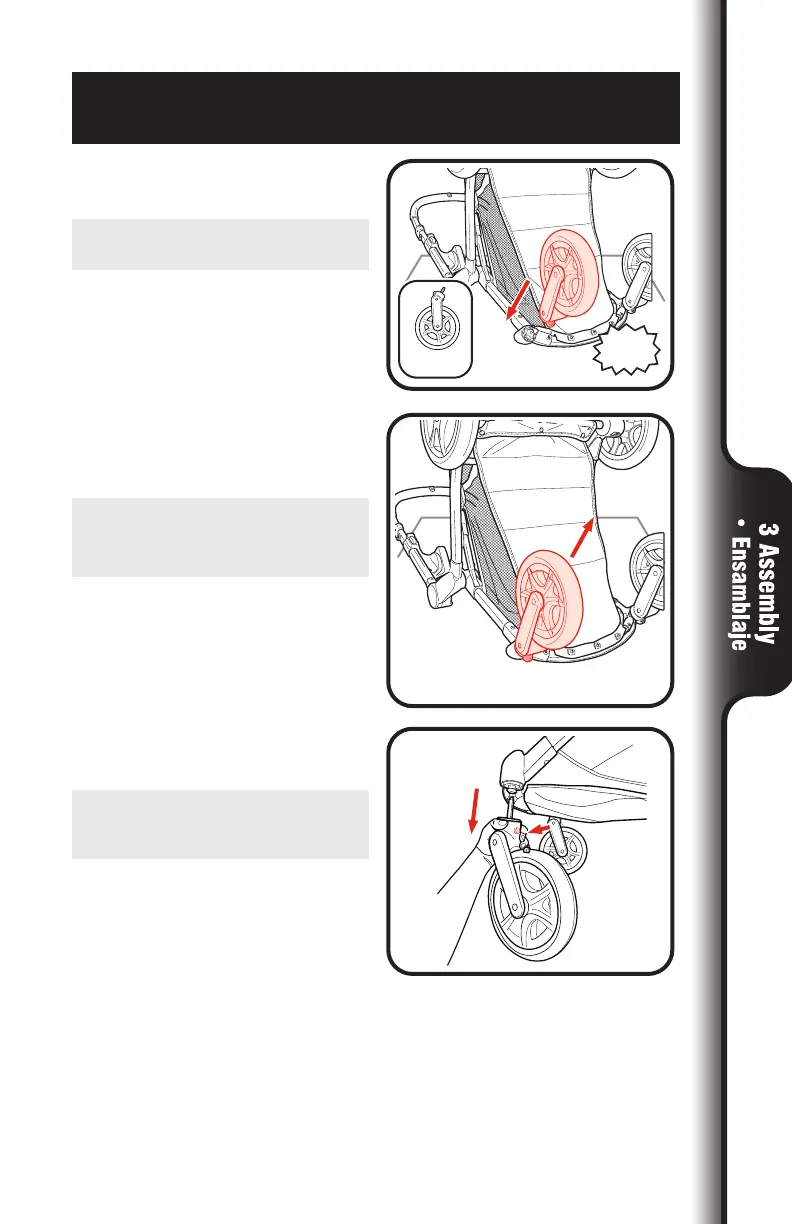 3 Assembly • Ensamblaje