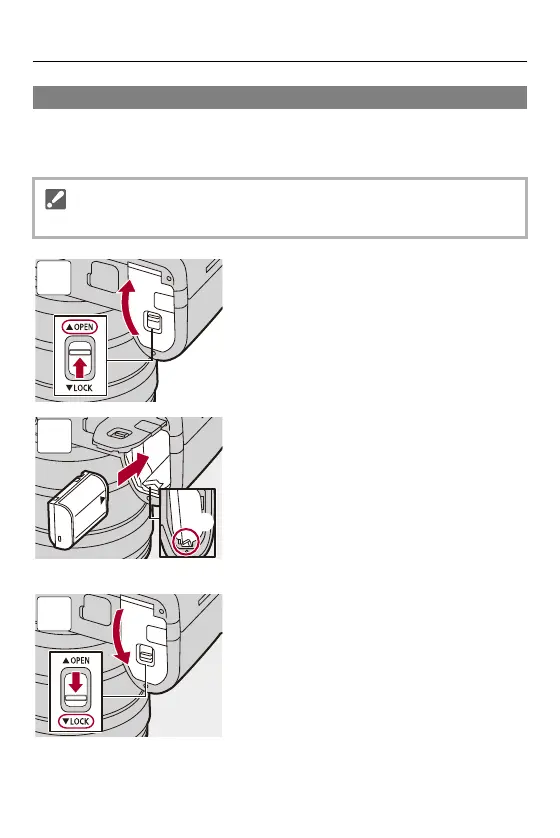 ▲OPEN
▼LOCK

▲OPEN
▼LOCK