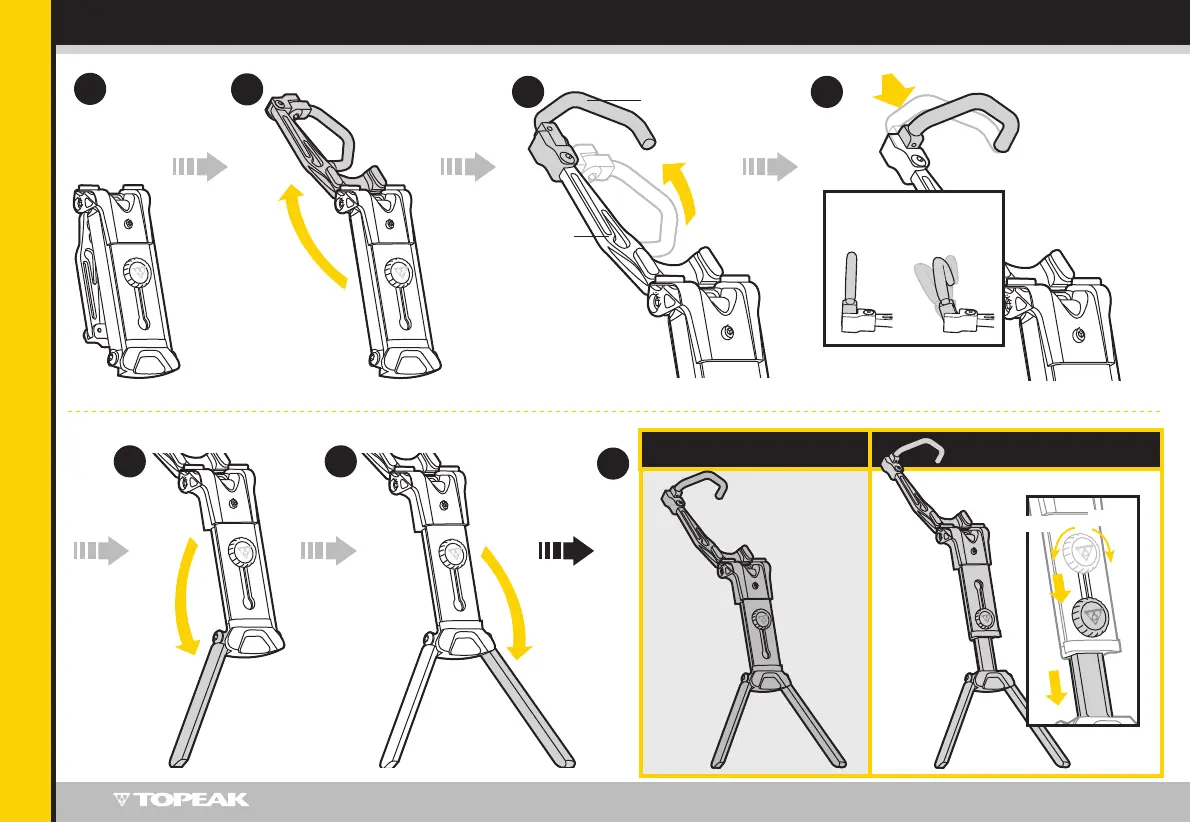 TOPEAK