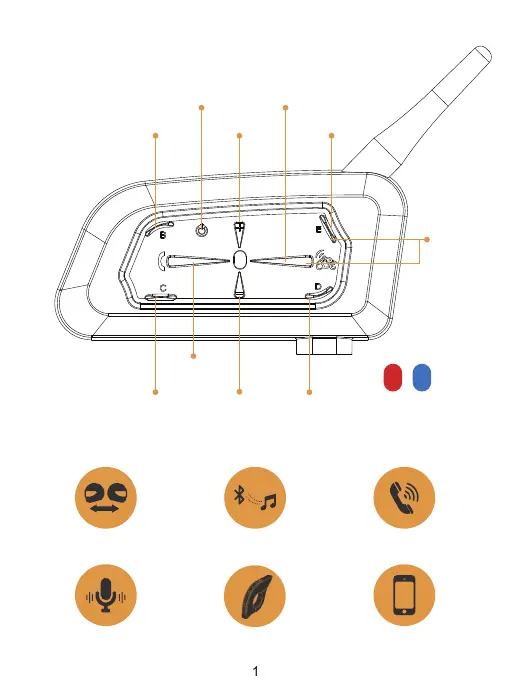 B
E
C
D

1