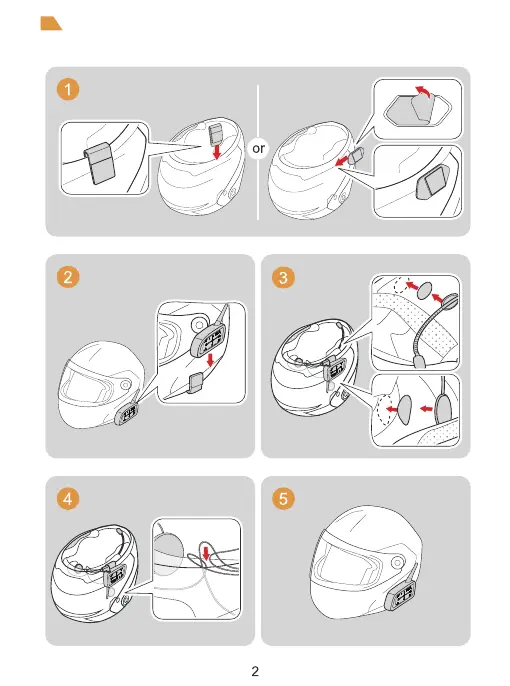 1

or

2

3

4

5

2