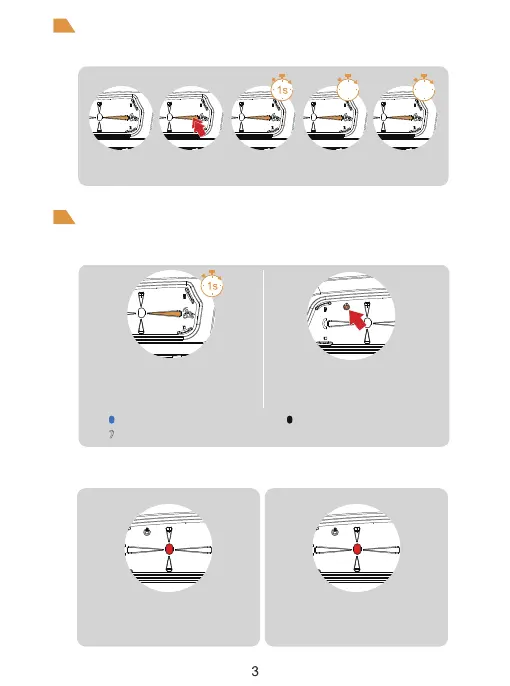 1s

1s

3