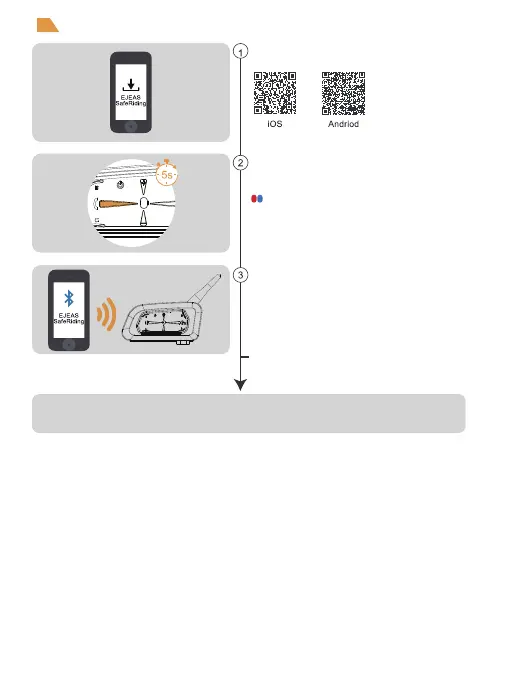 EJEAS SafeRiding

1

iOS

Andriod

5s

2

EJEAS SafeRiding

3