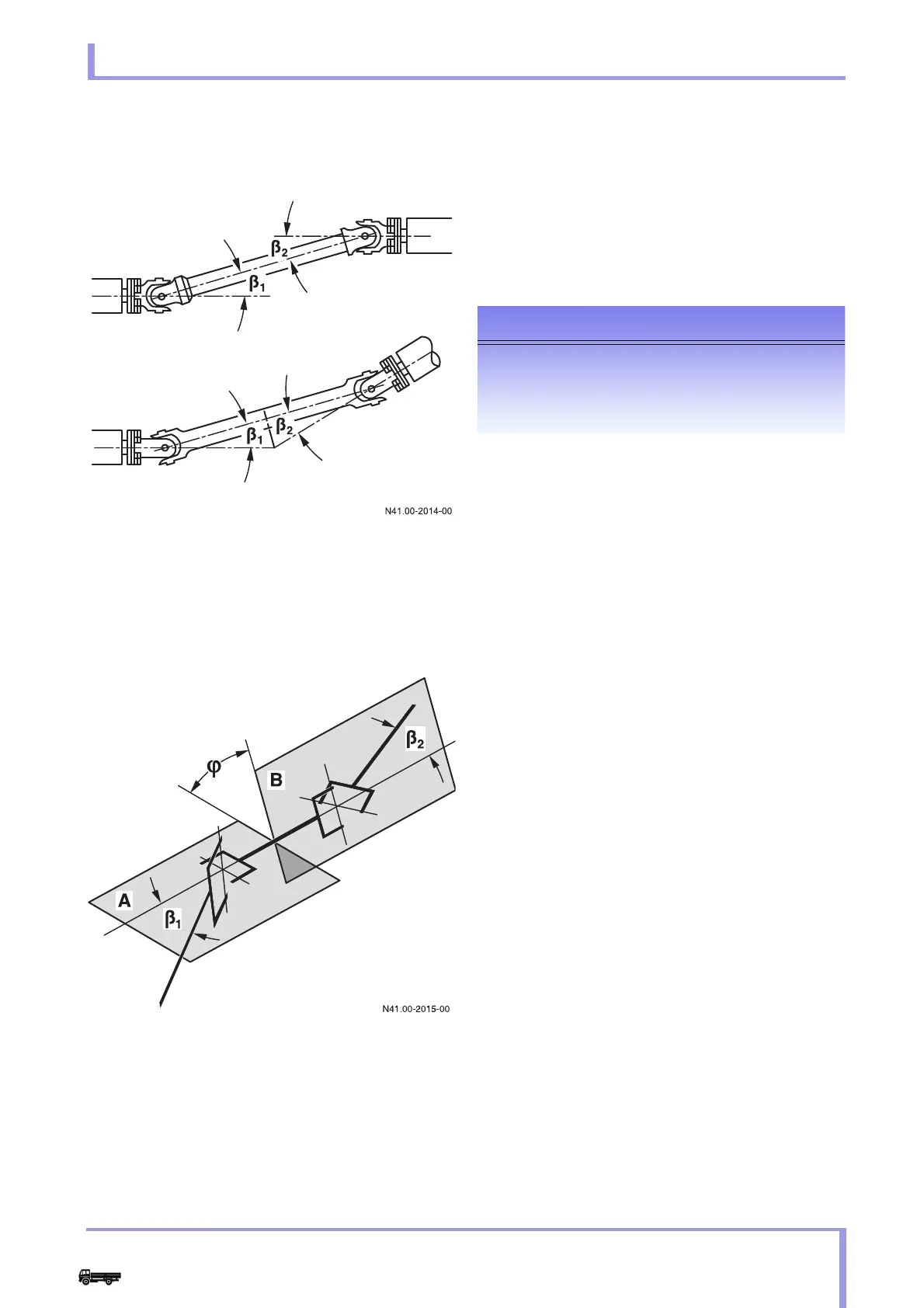 $\beta_2$

$\beta_1$

$\beta_1$

$\beta_2$

N41.00-2014-00

$\varphi$

B

$\beta_2$

A

$\beta_1$

N41.00-2015-00