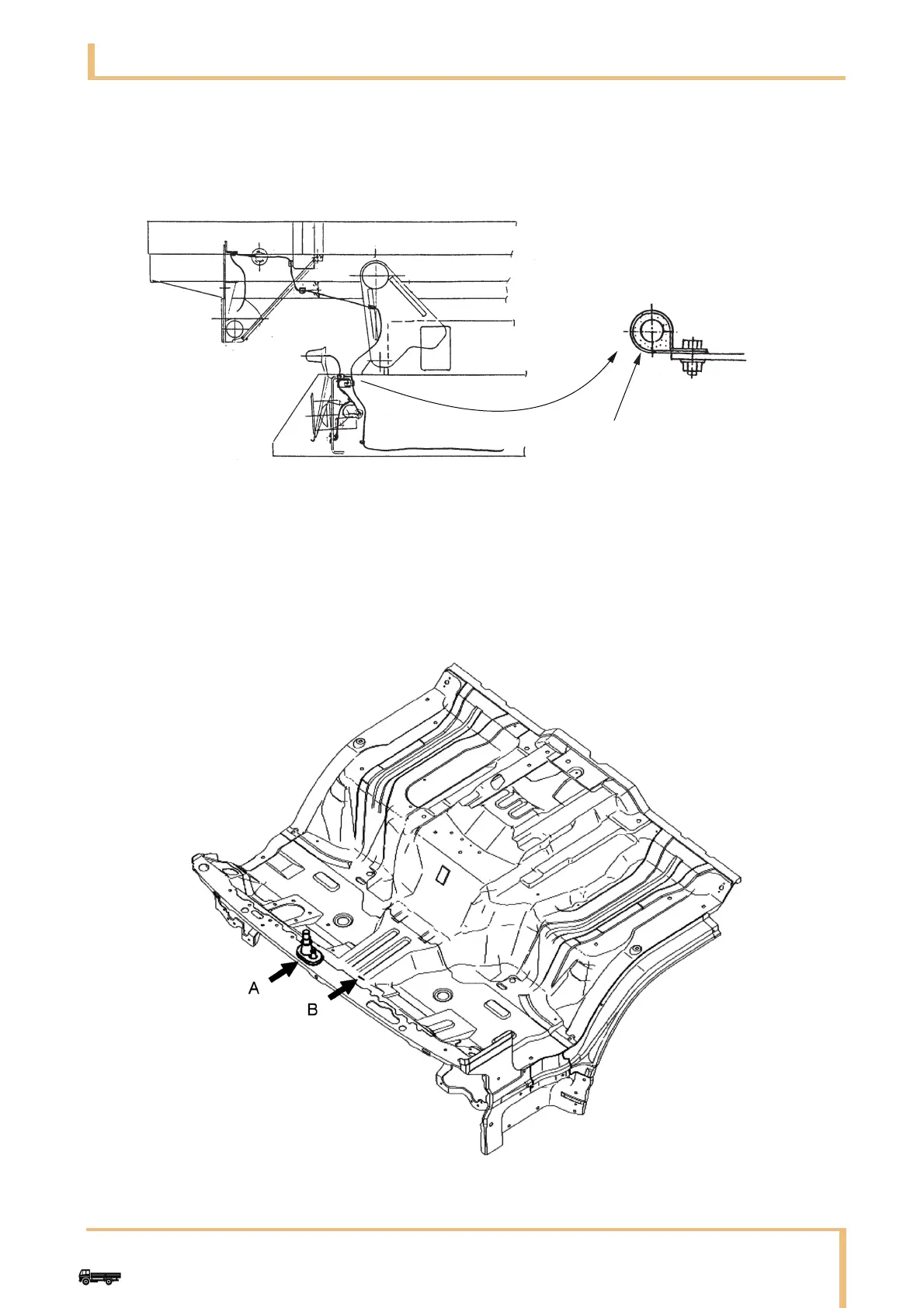 A

B