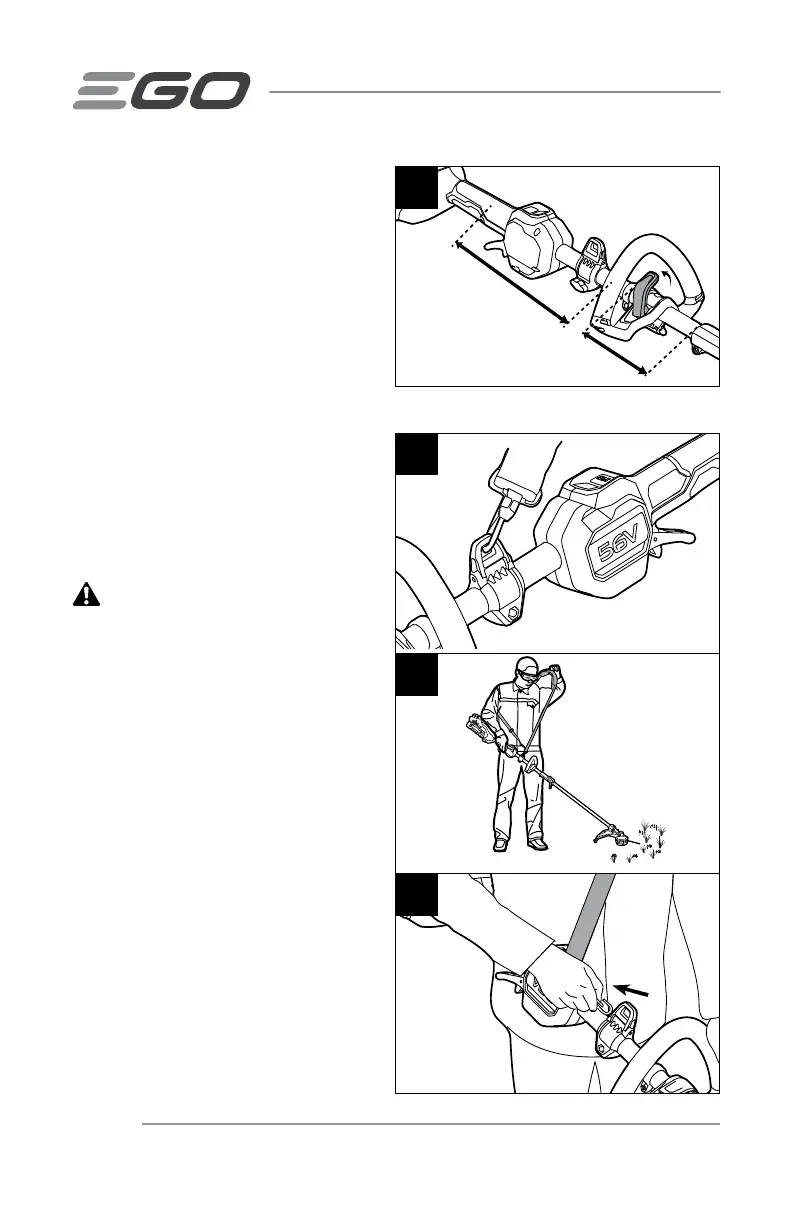 EGO

56V