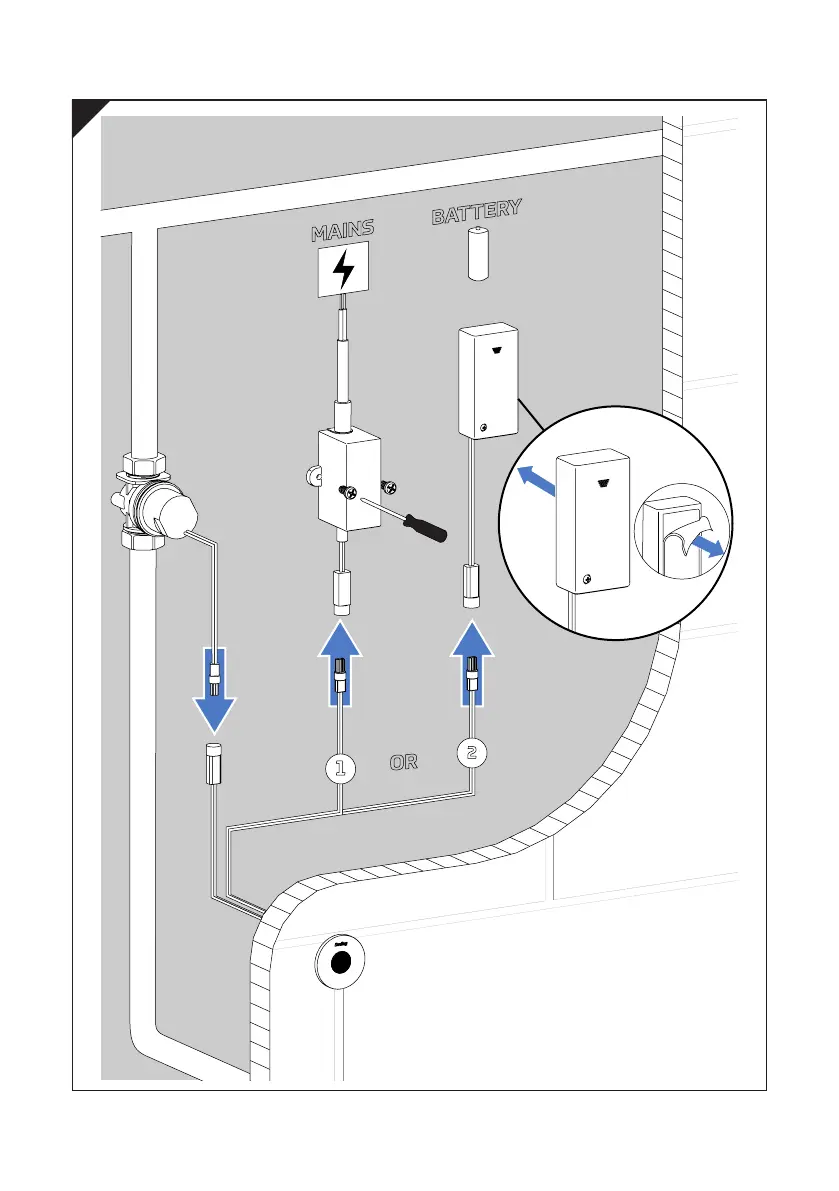 MAINS
BATTERY
1
OR
2