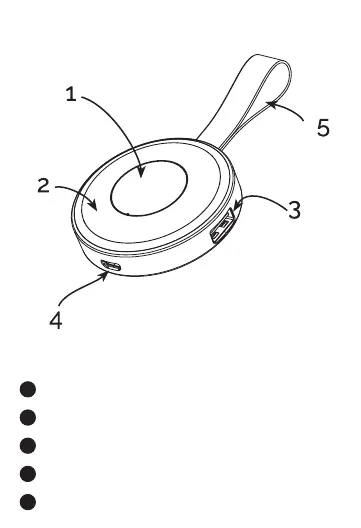 1
5
2
3
4