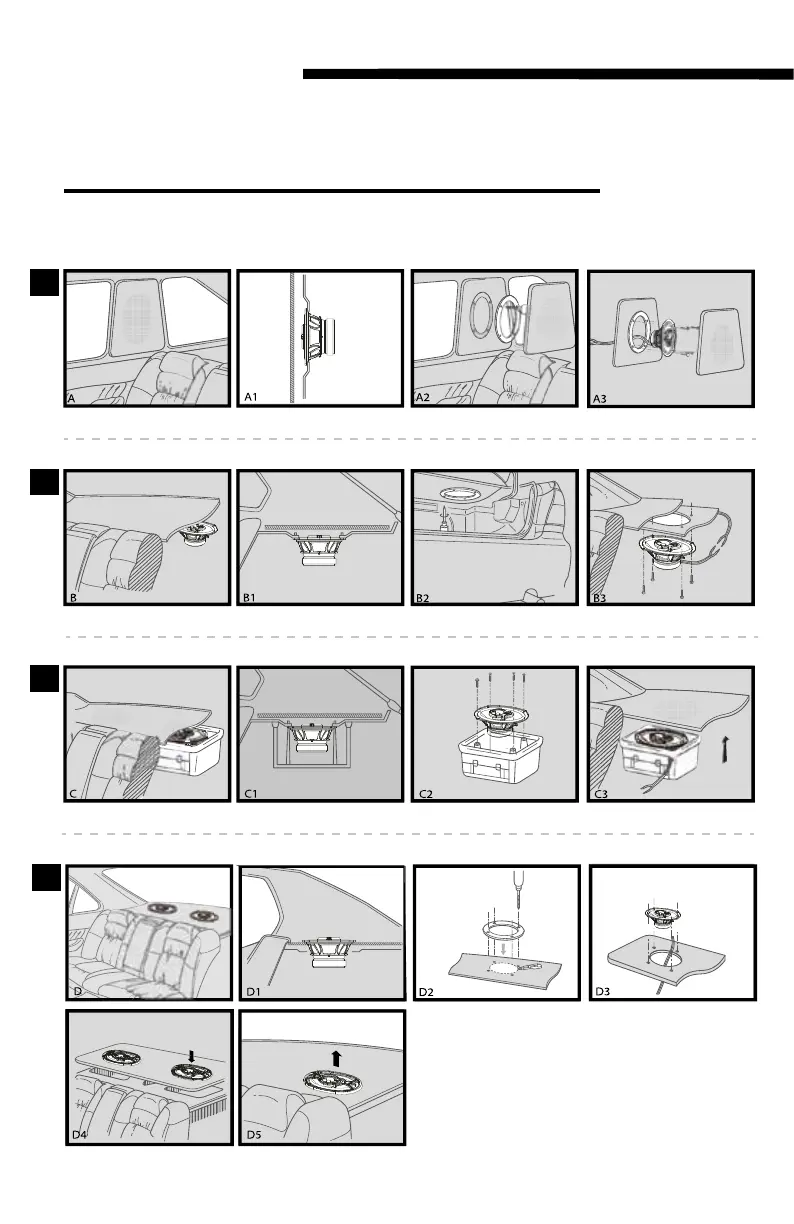 A

A1

A2

A3

B

B1

B2

B3

C

C1

C2

C3

D

D1

D2

D3

D4

D5