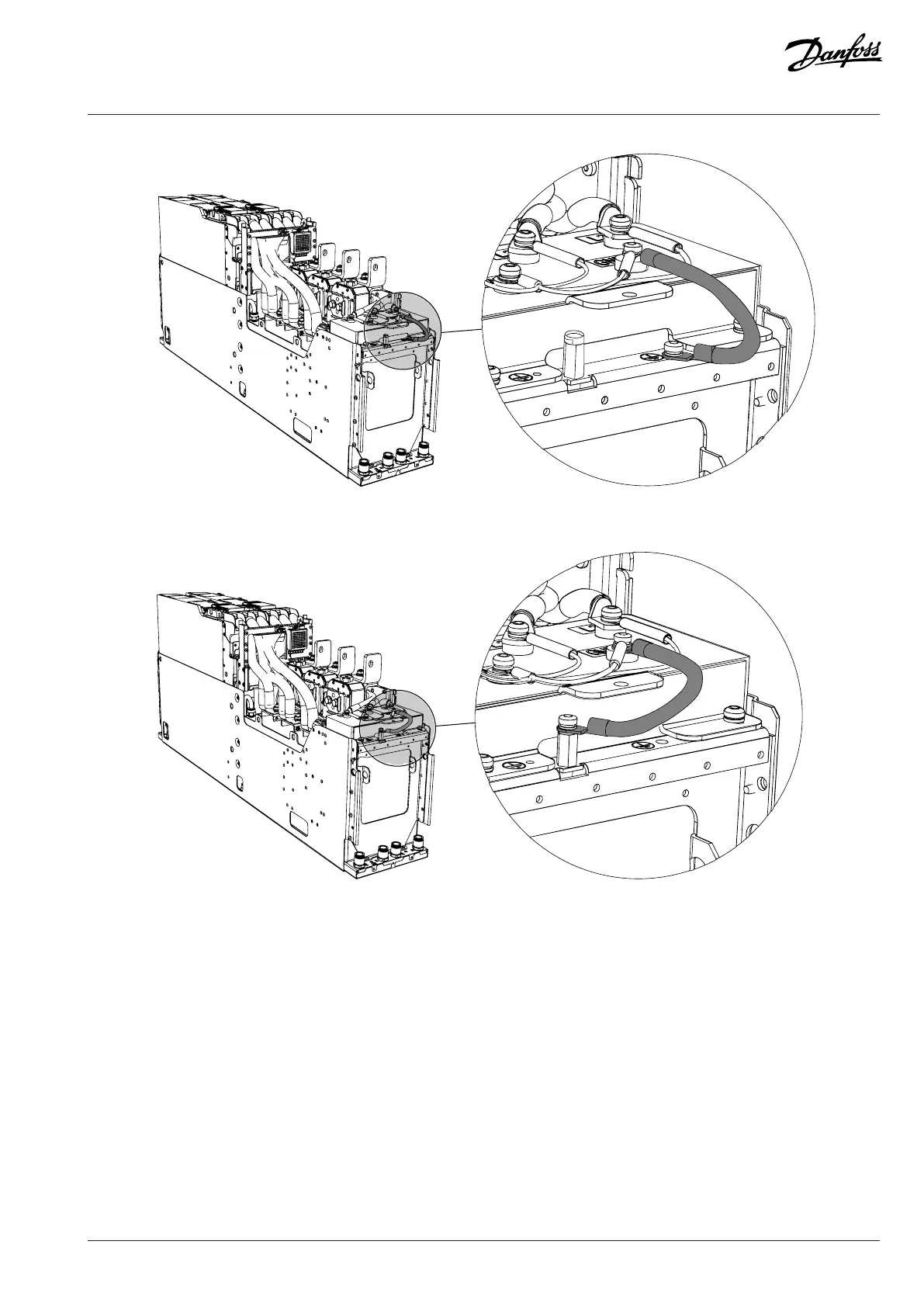 Danfoss