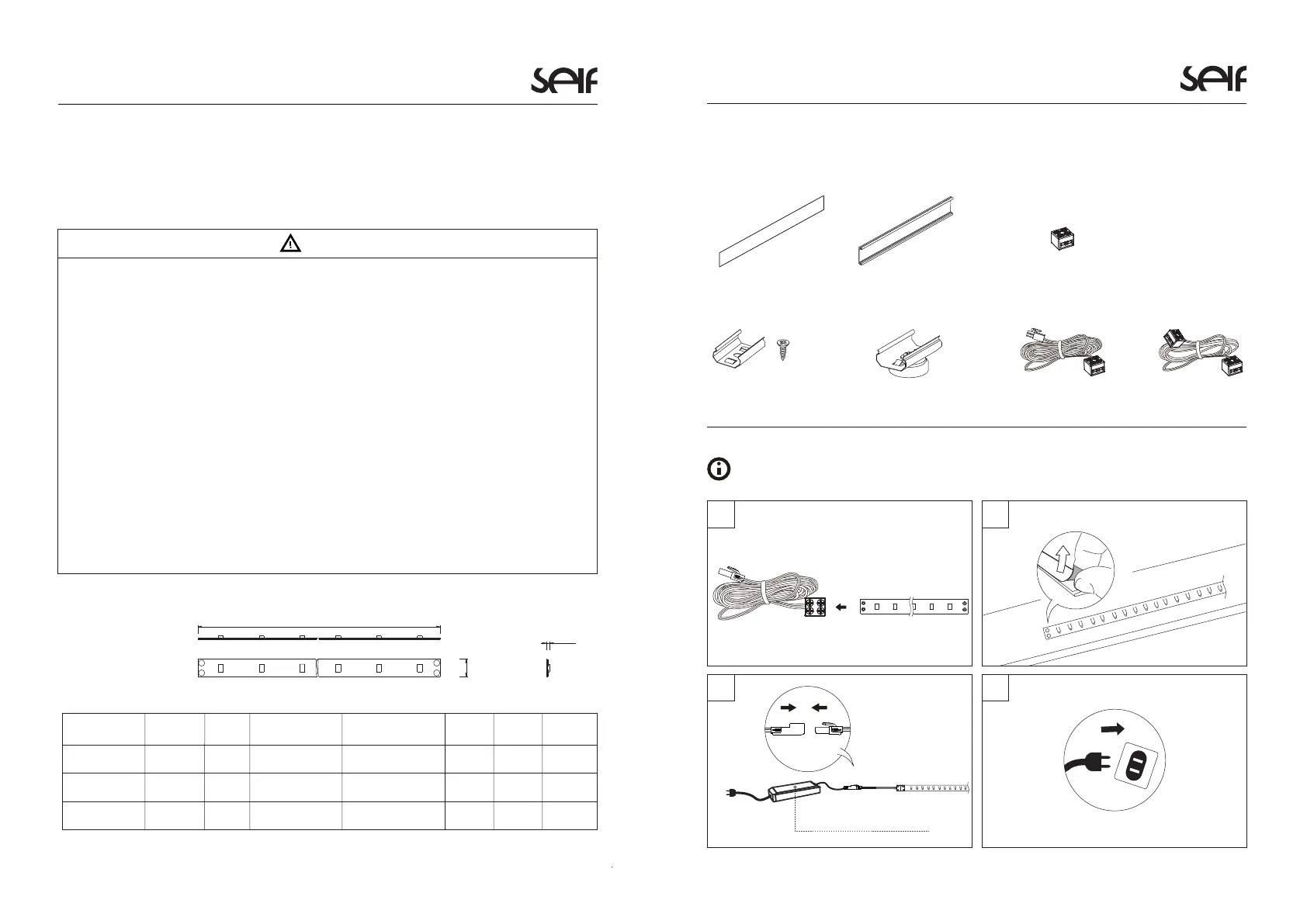 self

self