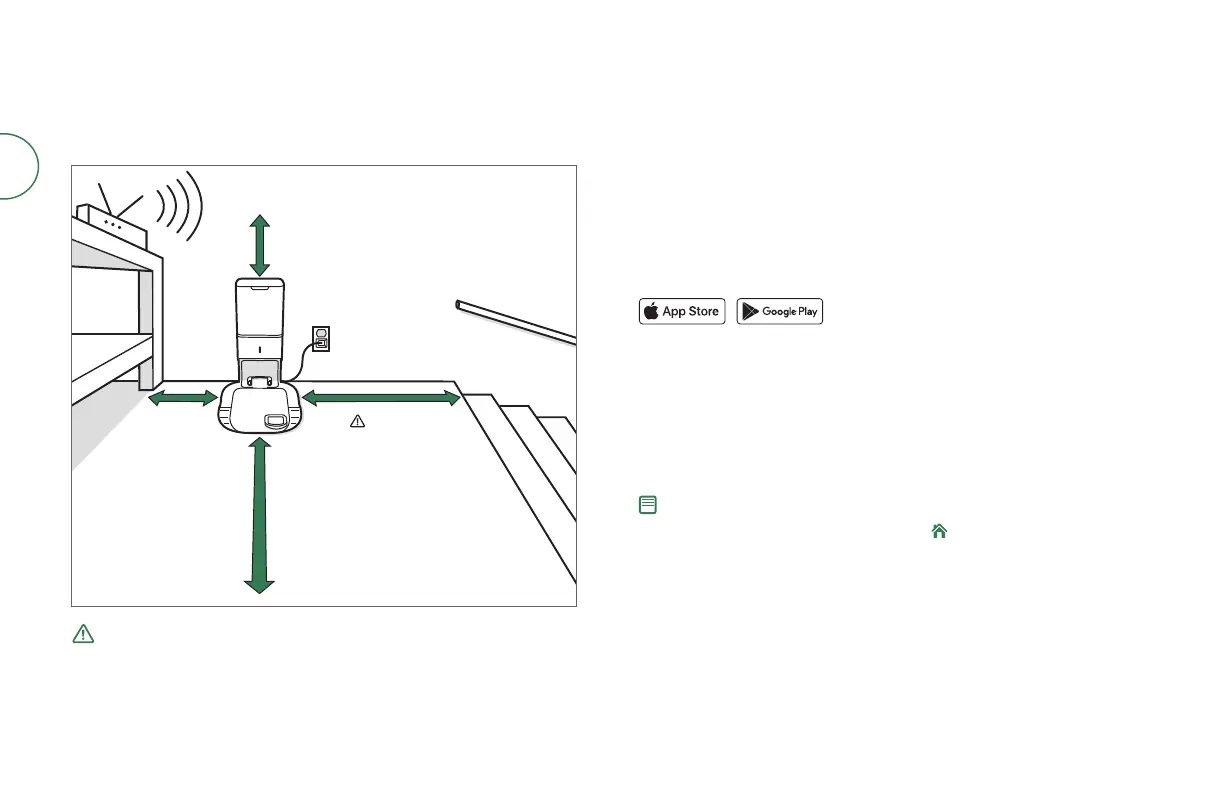 App Store

Google Play