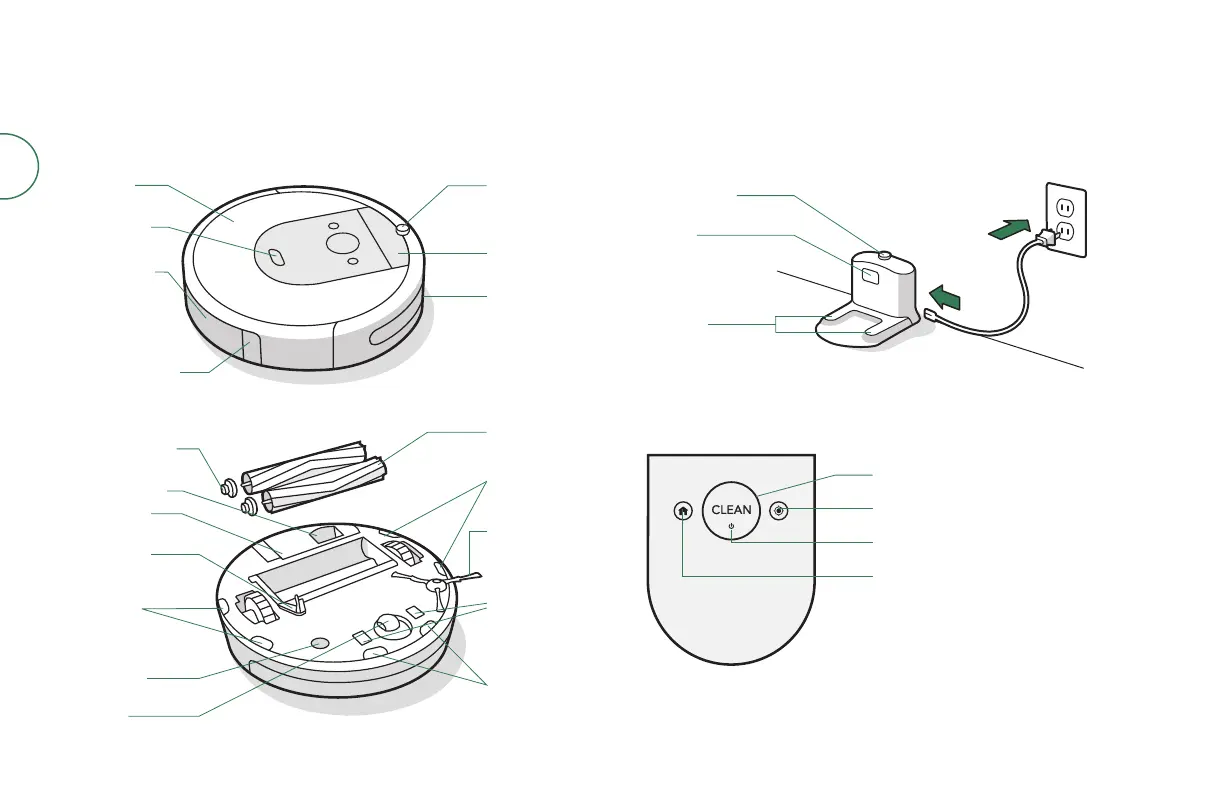 CLEAN