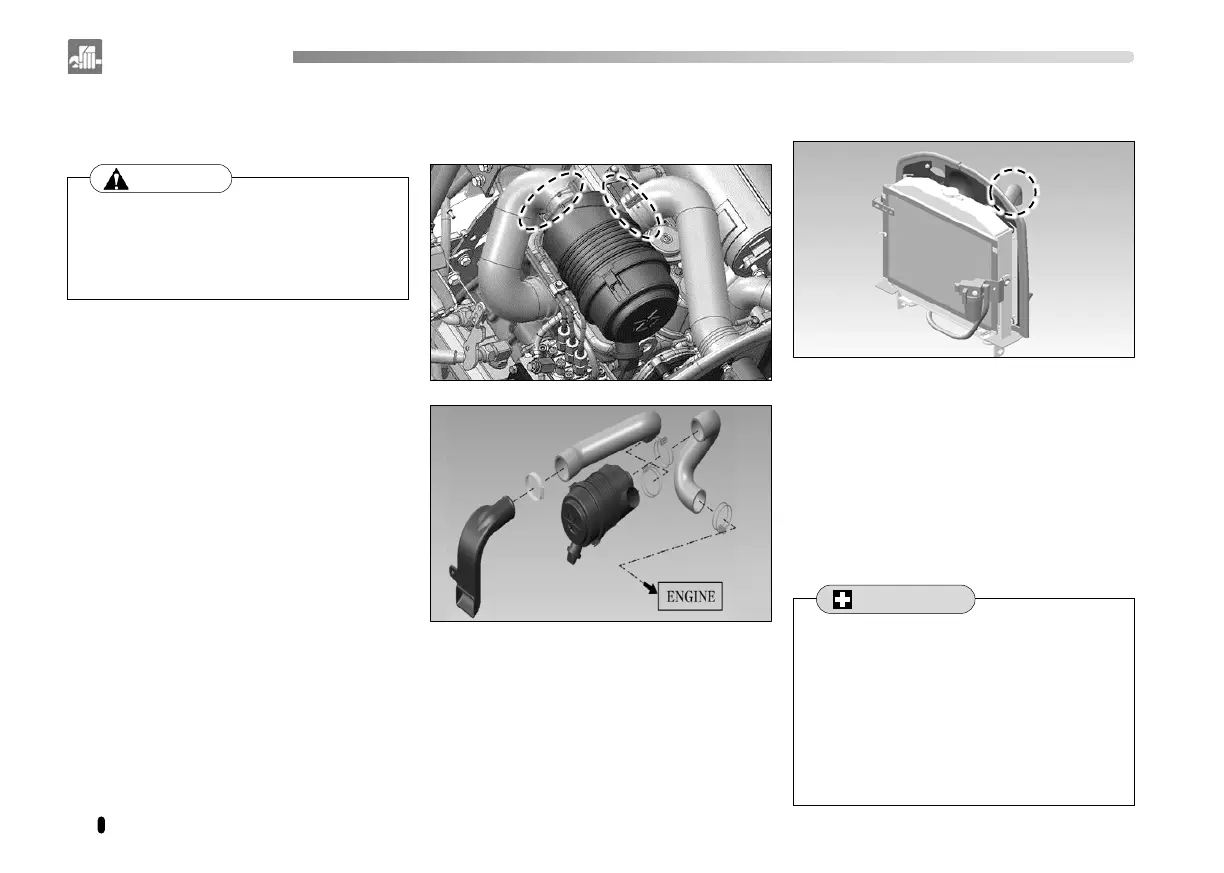 ENGINE