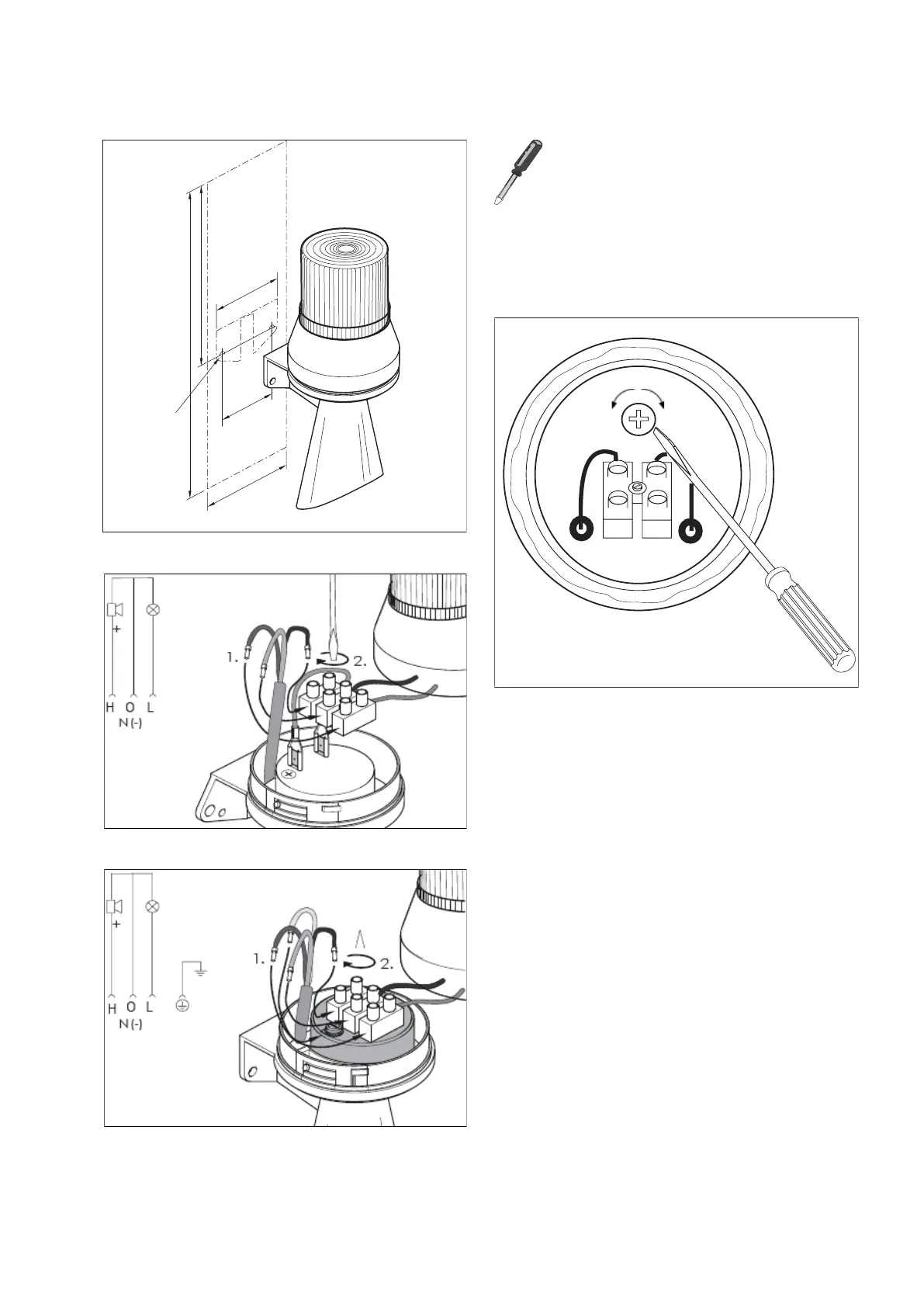 +
1.
2.
H O L
N(-)

+
1.
2.
H O L
N(-)