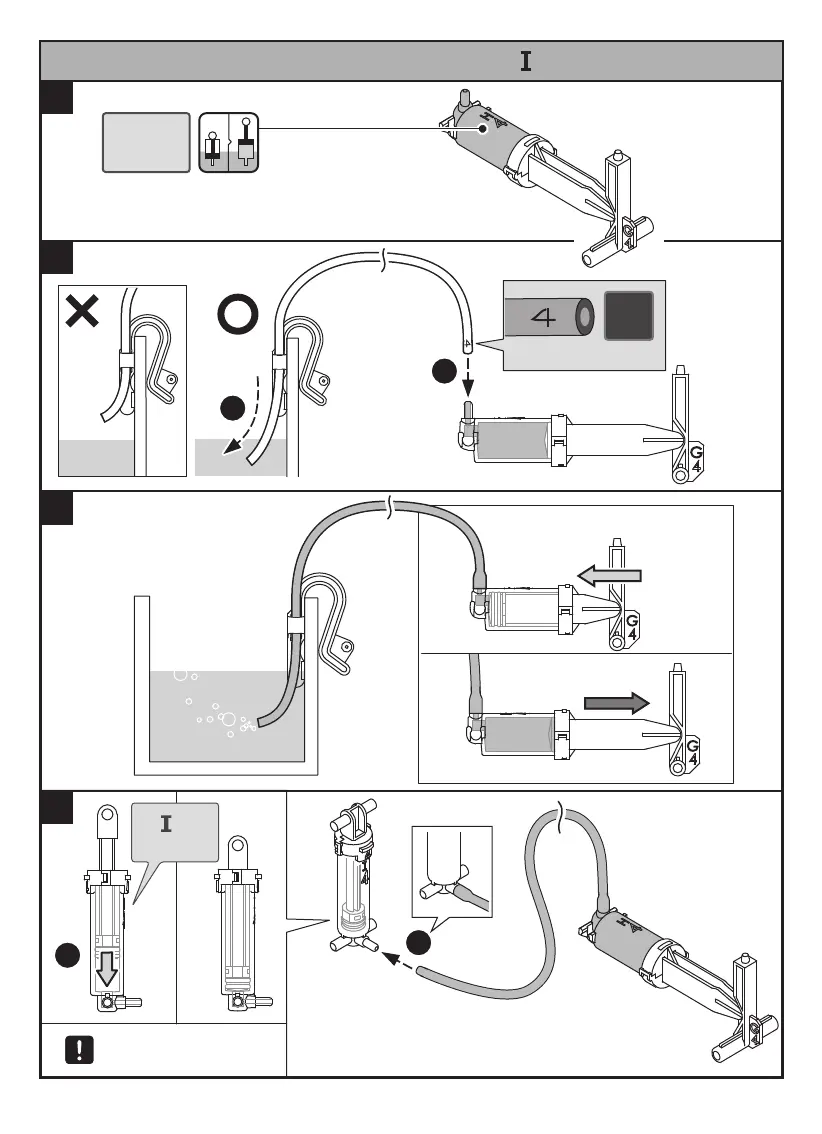 I

4

G
4

G
4

G
4

I