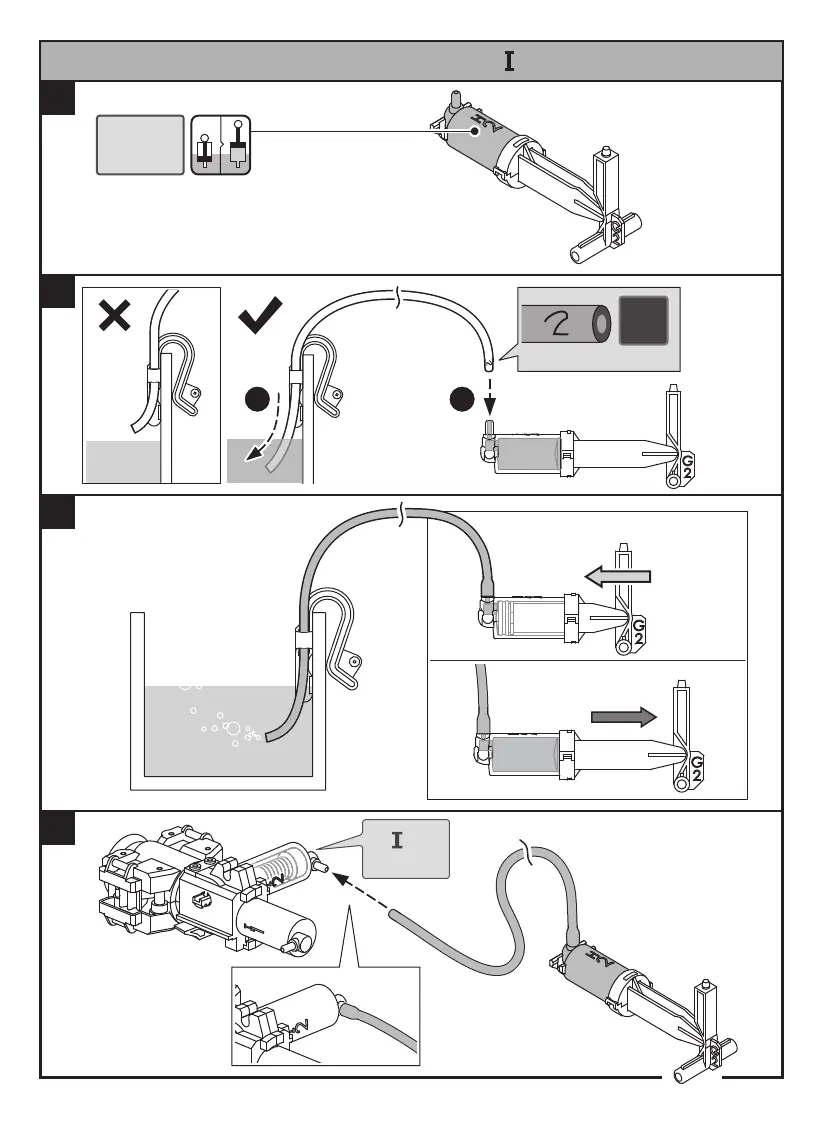 I

2

G
2

G
2

G
2

I