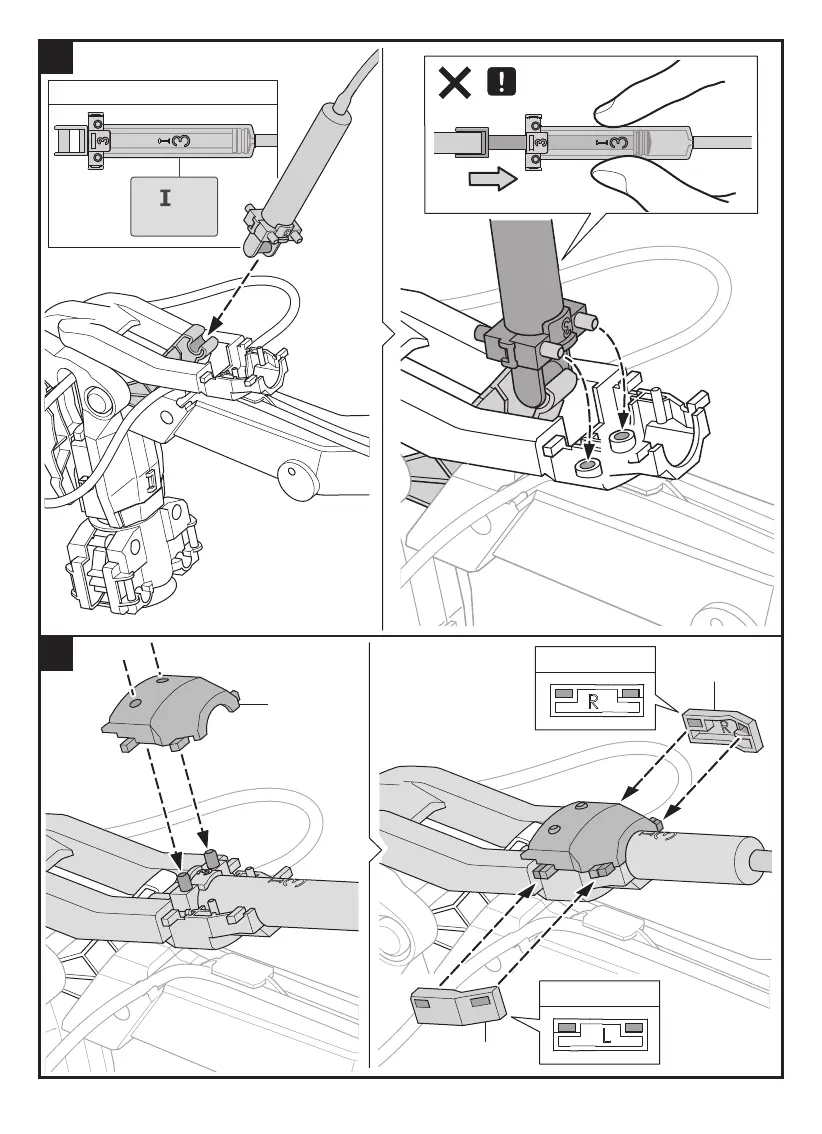 I

R

R

L