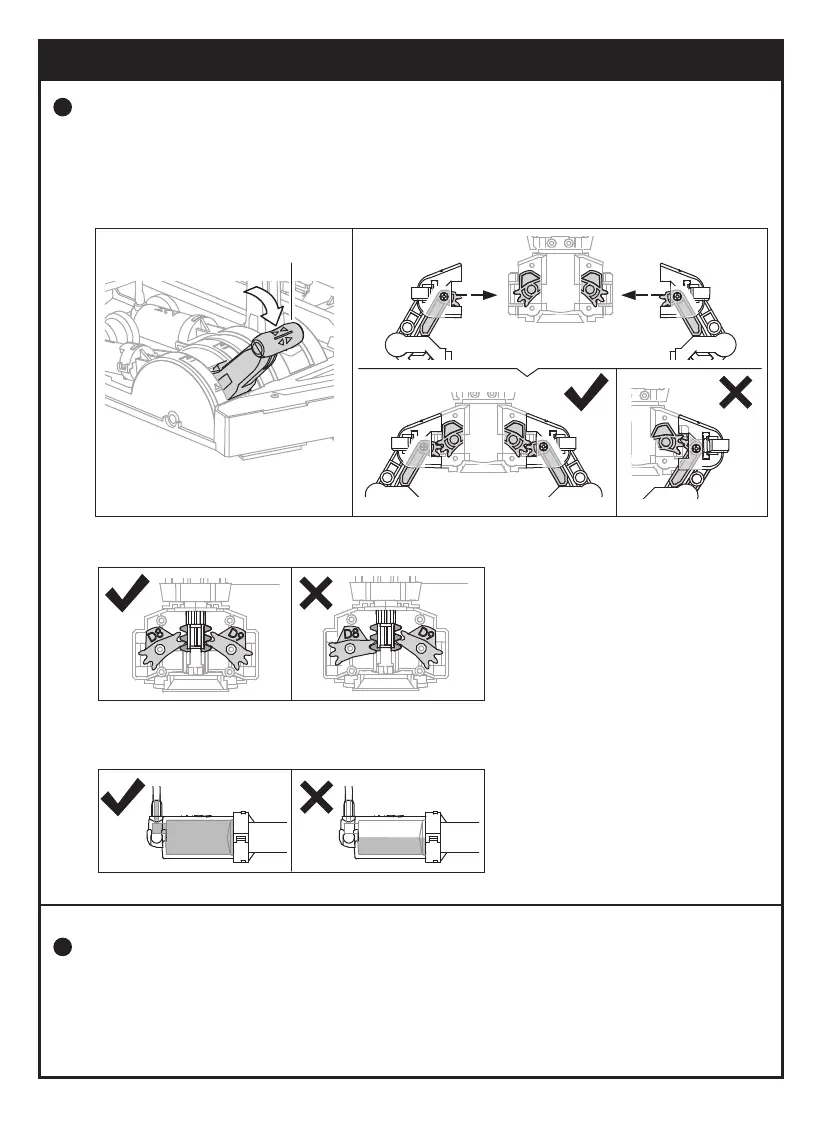 D8
D9
D8
D9