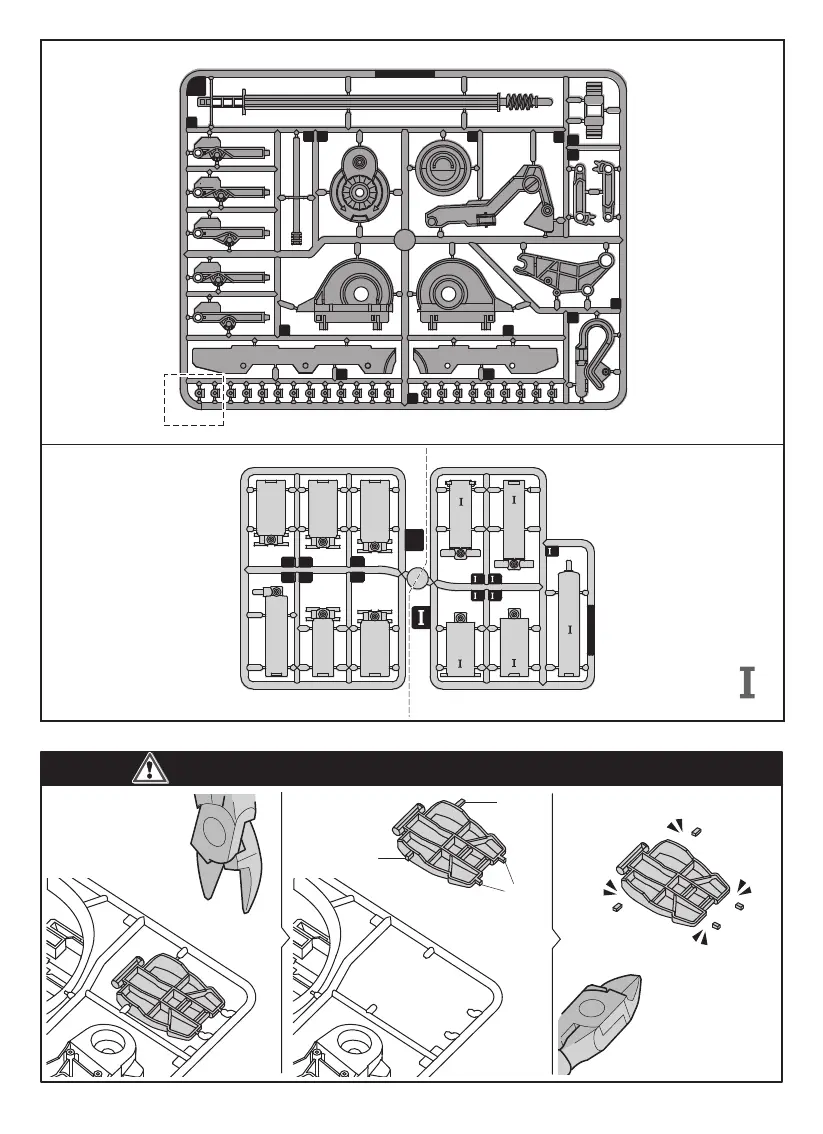 I

I I

I I

I I I

I

I I

I

I