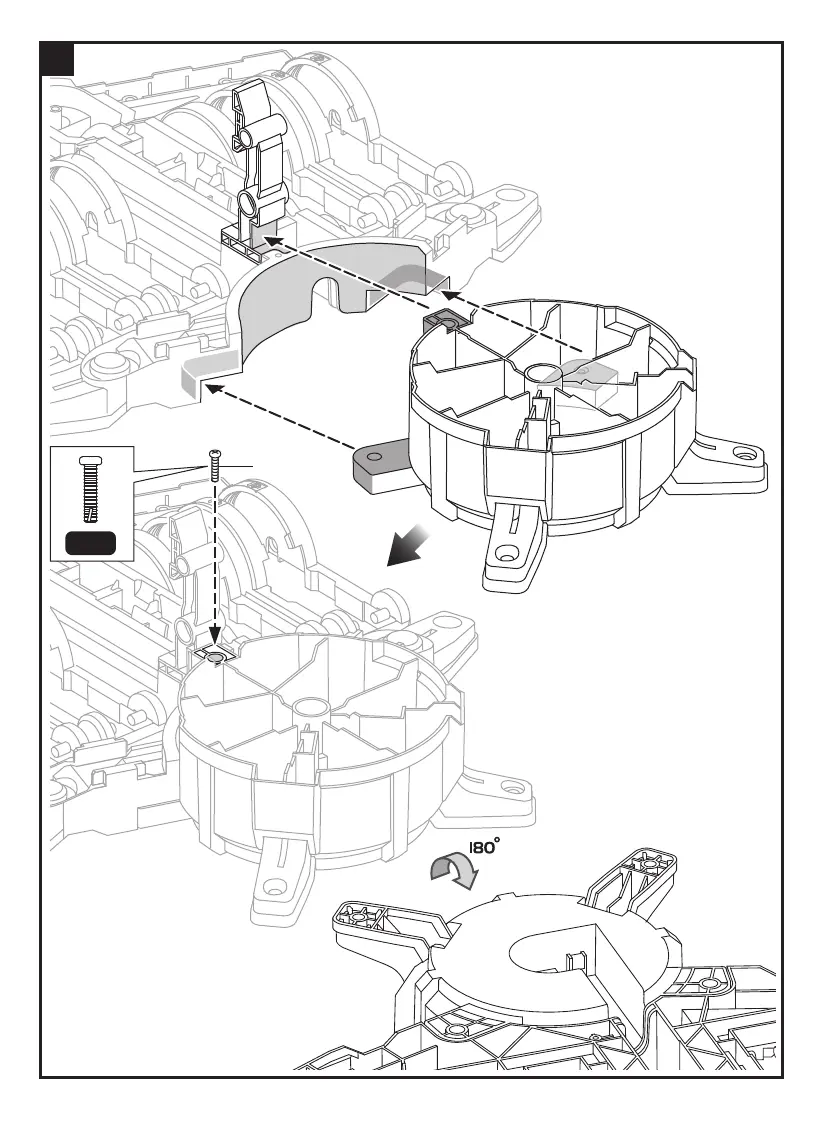 180°