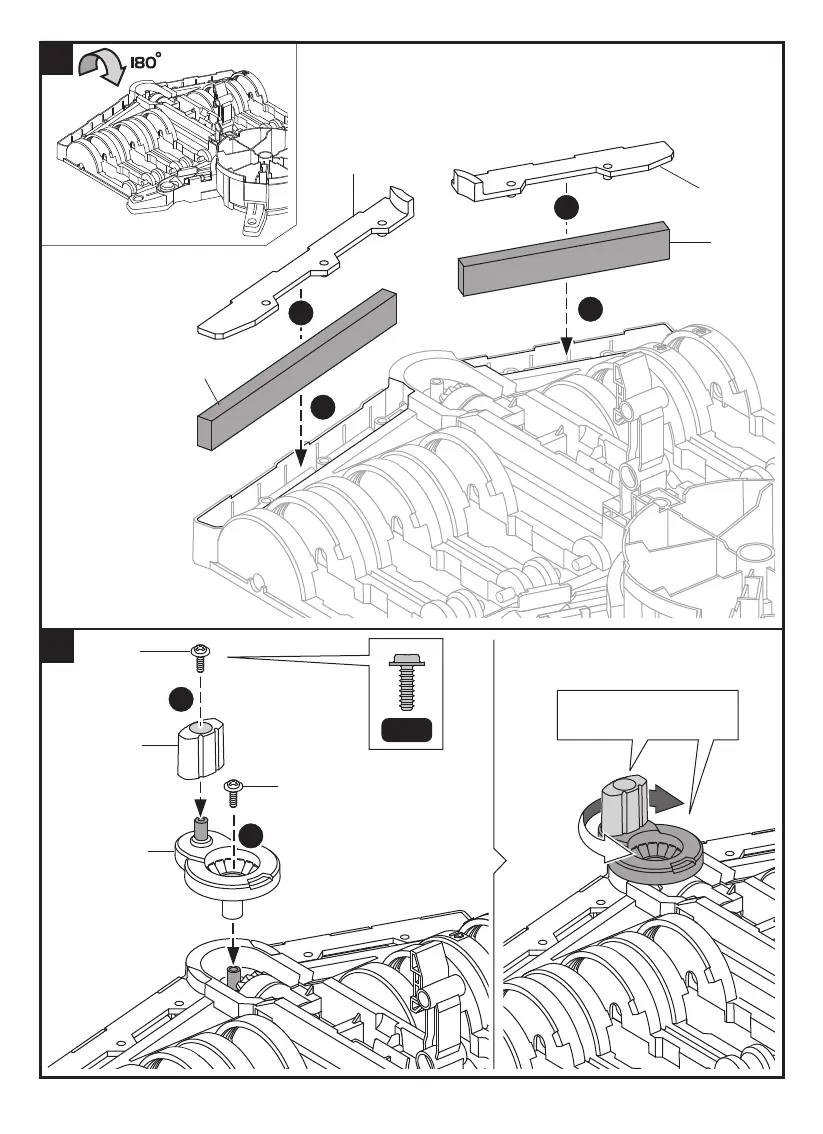 180°