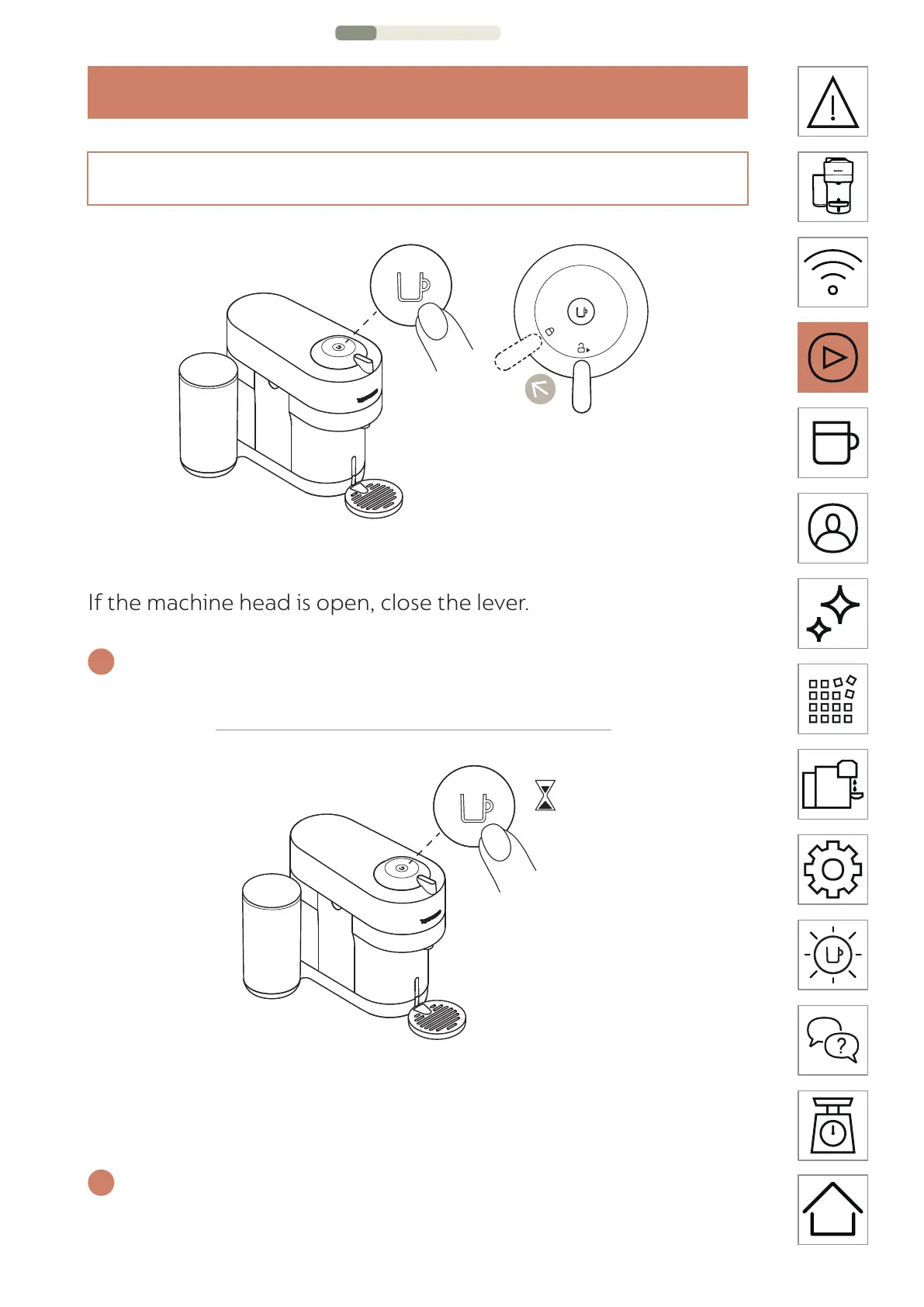 If the machine head is open, close the lever.