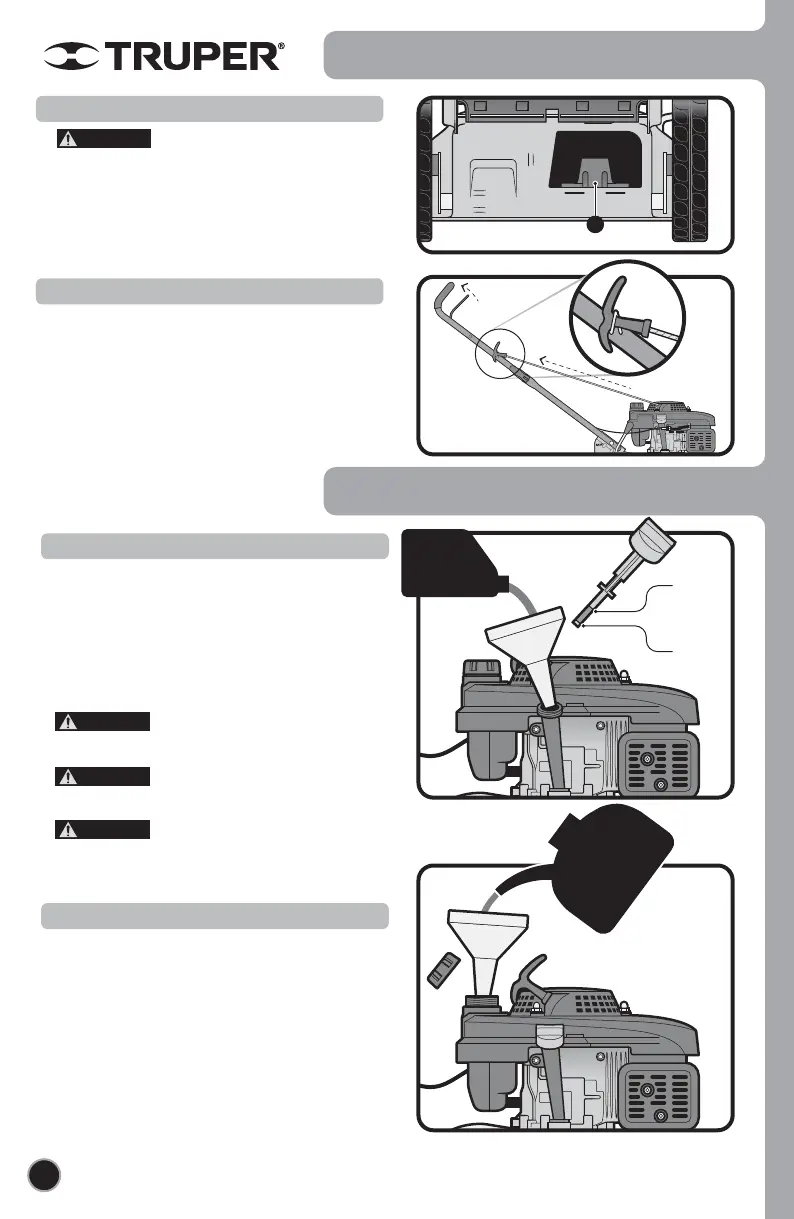 TRUPER®