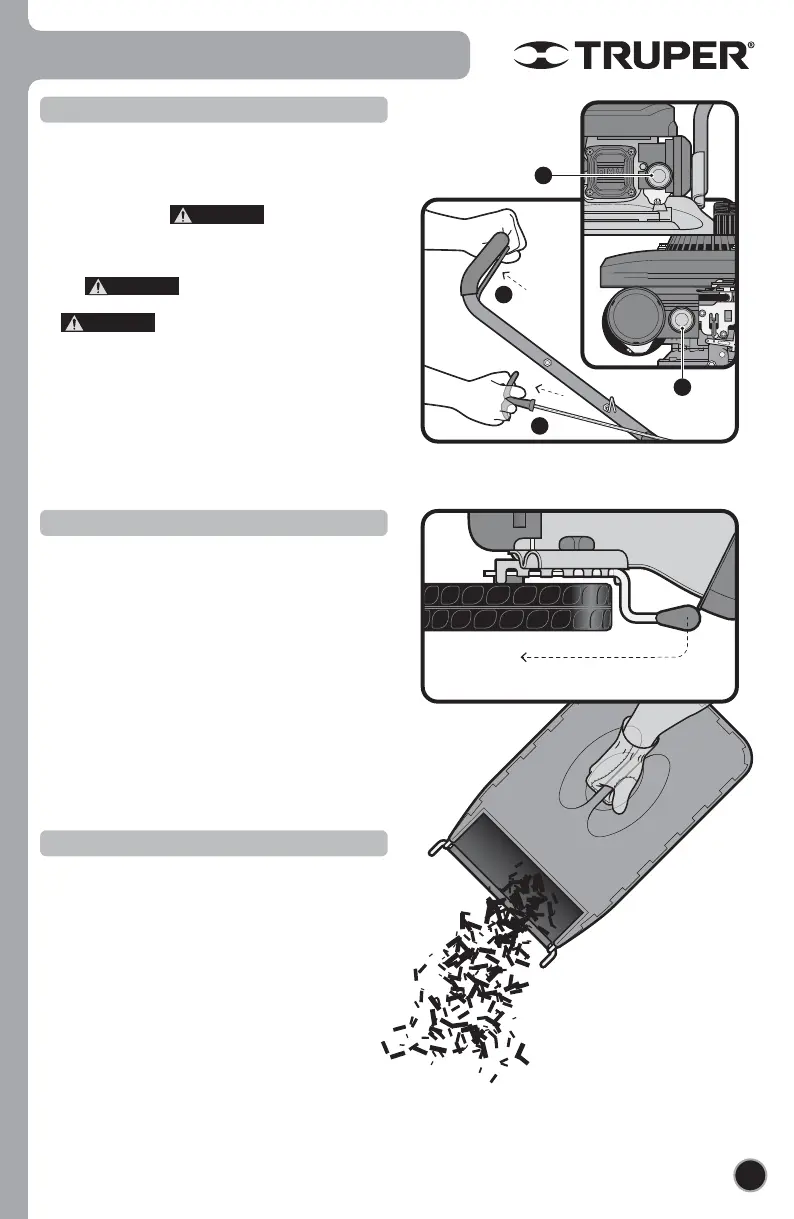 TRUPER®