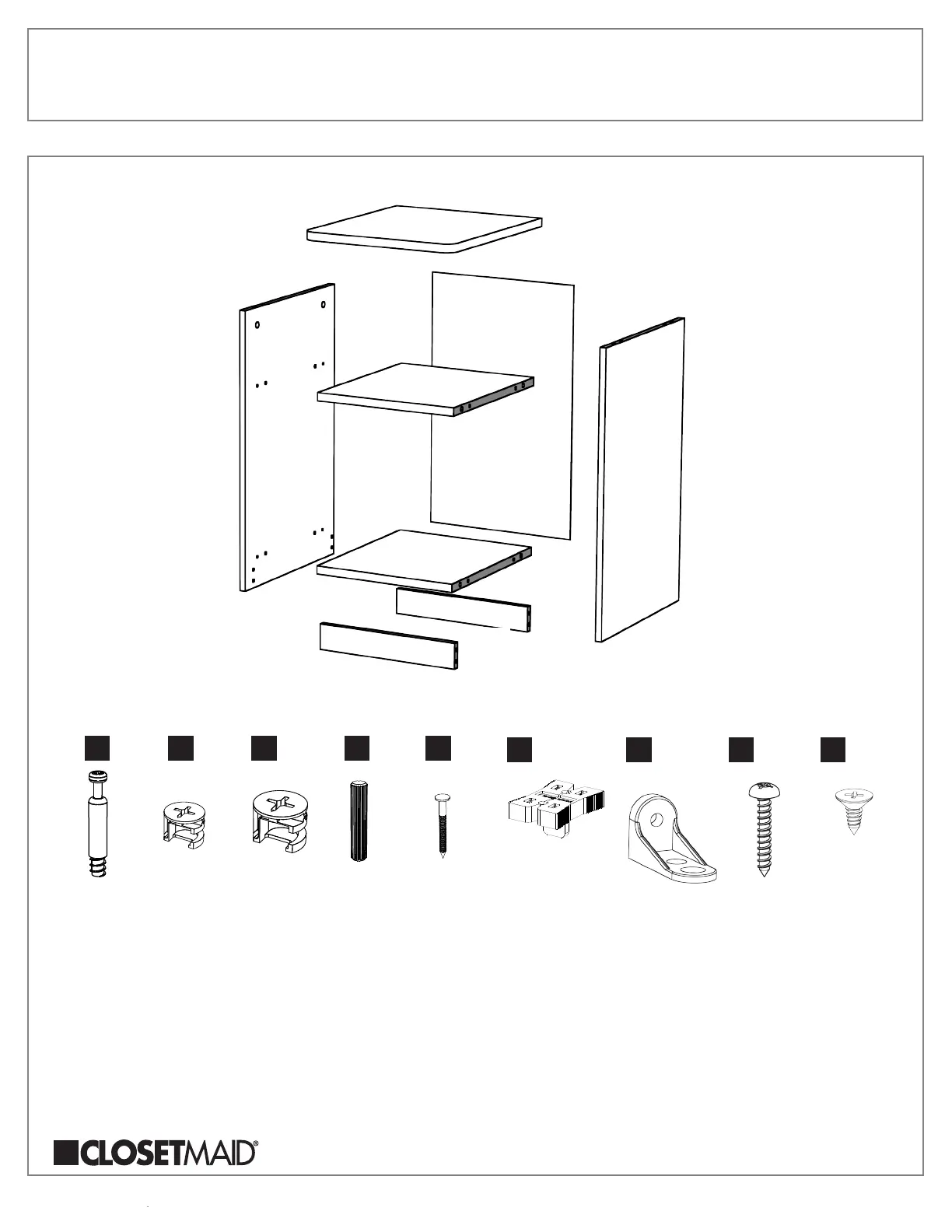 CLOSETMAID®