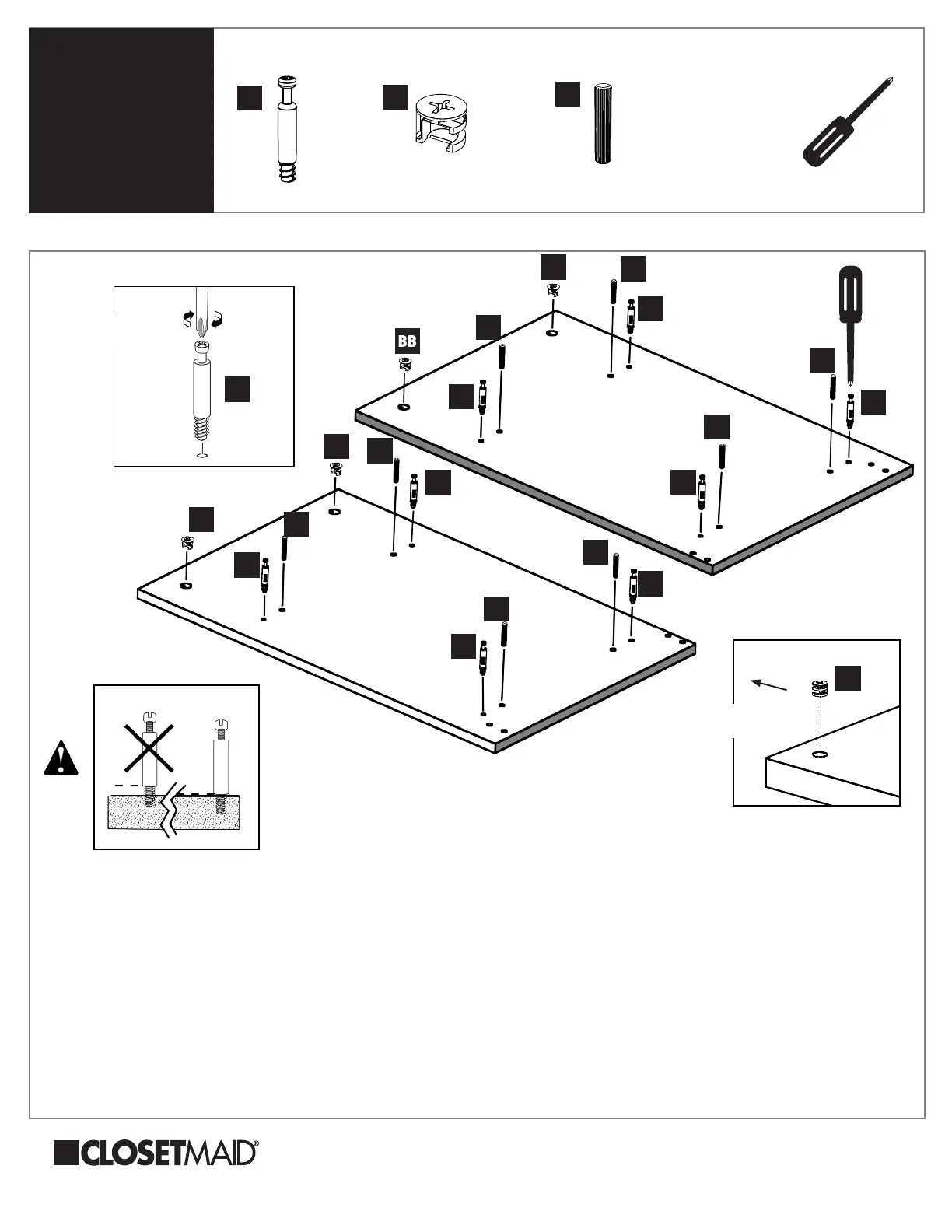 BB

CLOSETMAID®