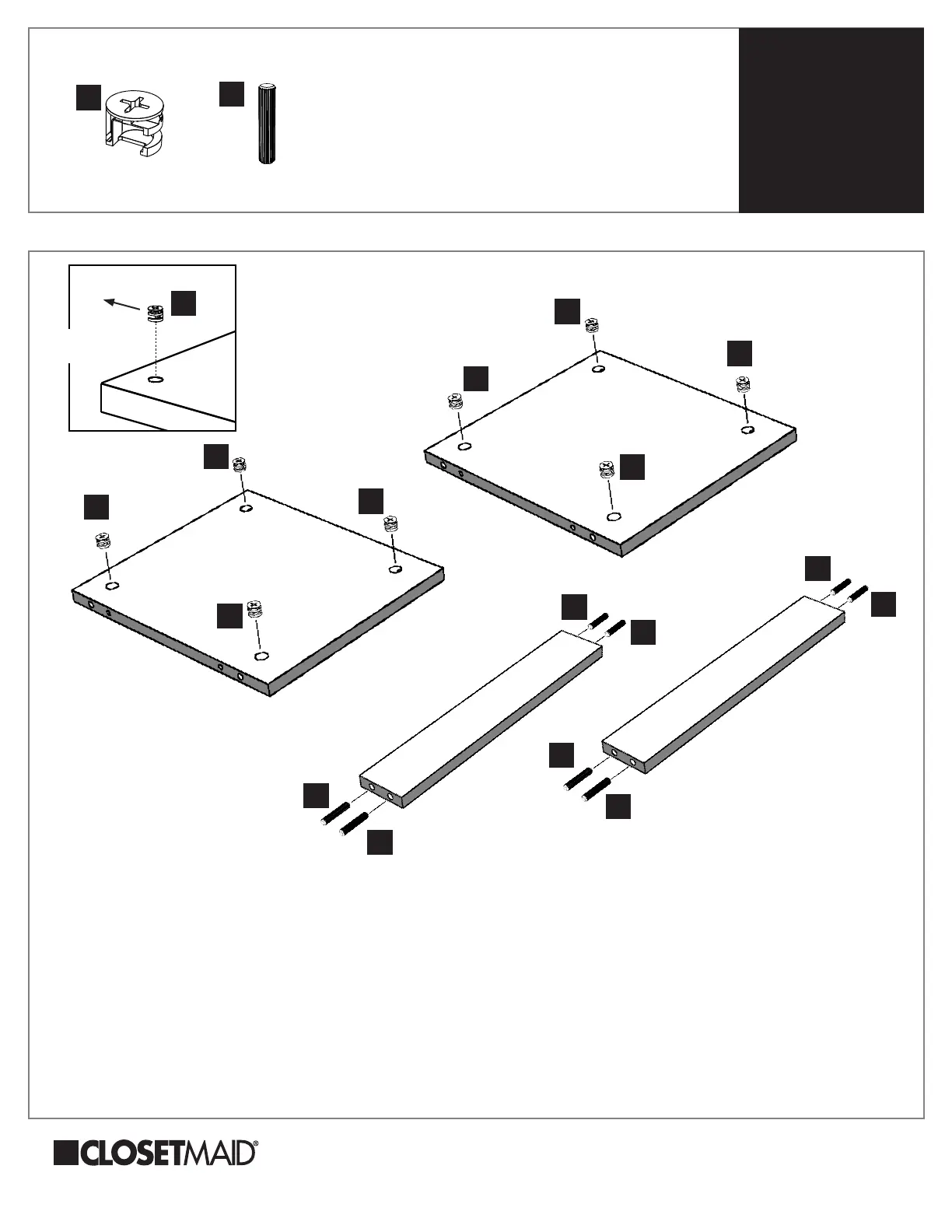 CLOSETMAID®