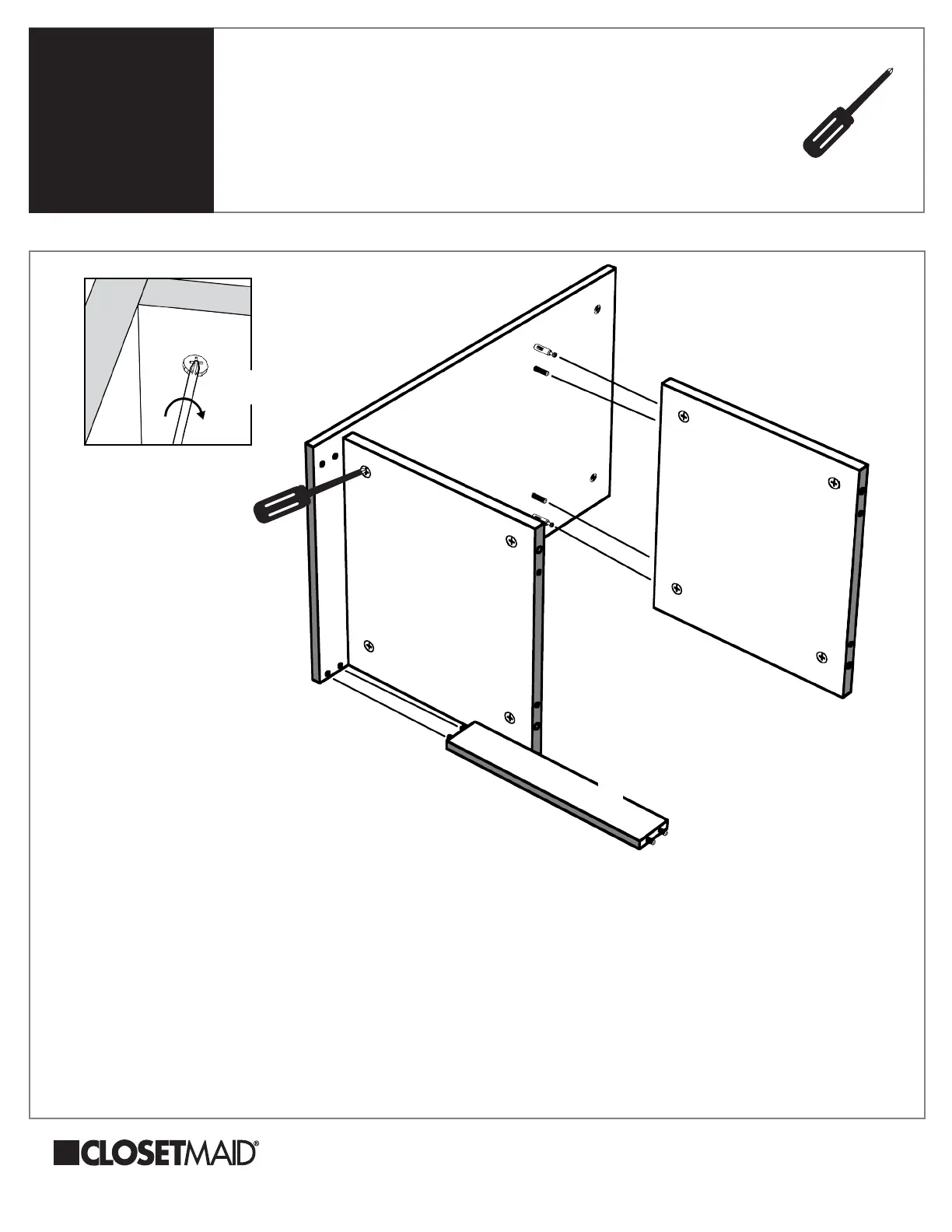 CLOSETMAID®