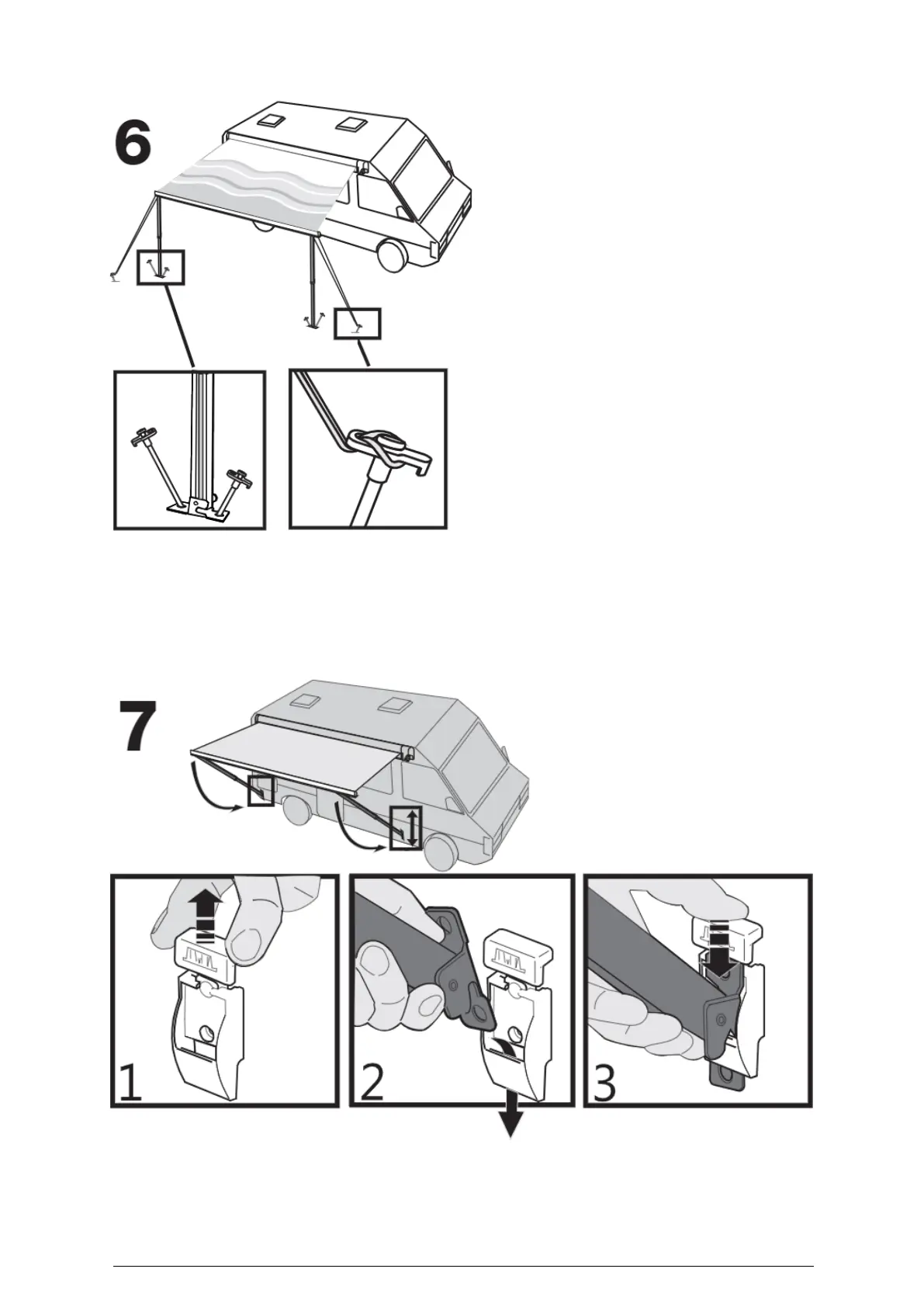 6

7

1

2

3