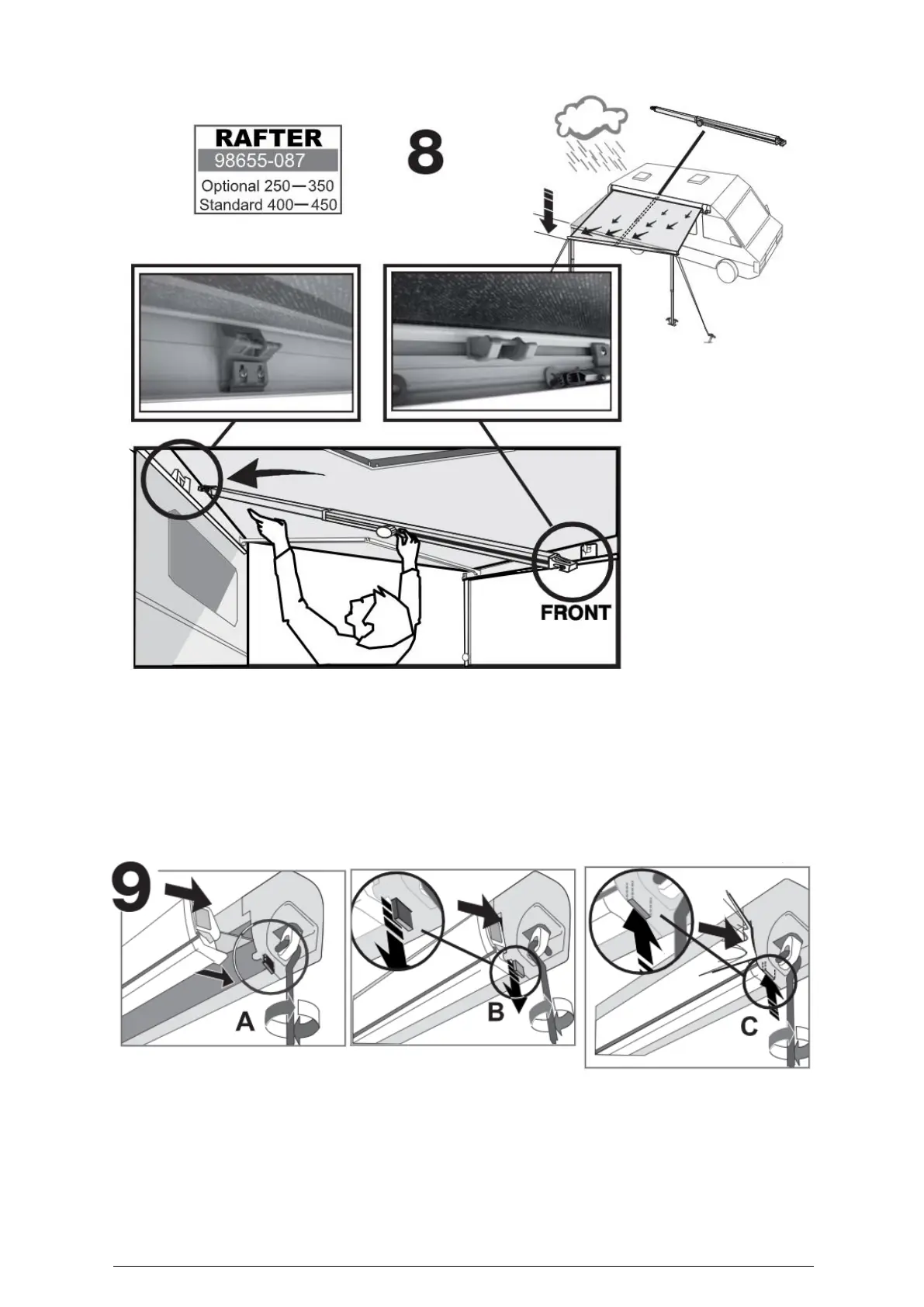 RAFTER
98655-087
Optional 250—350
Standard 400—450

8

FRONT

9

A

B

C