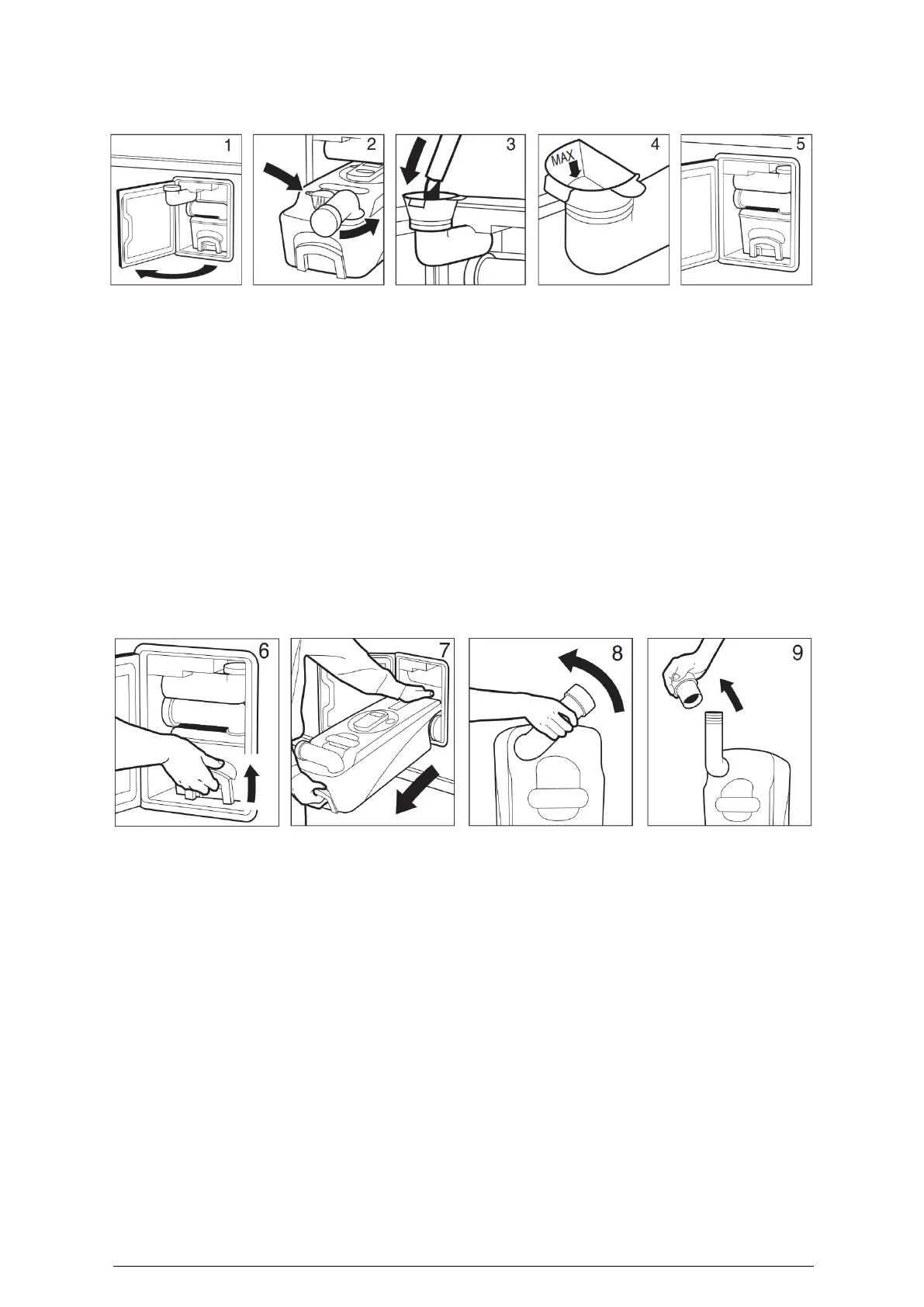 1 2 3 4 MAX 5

6 7 8 9