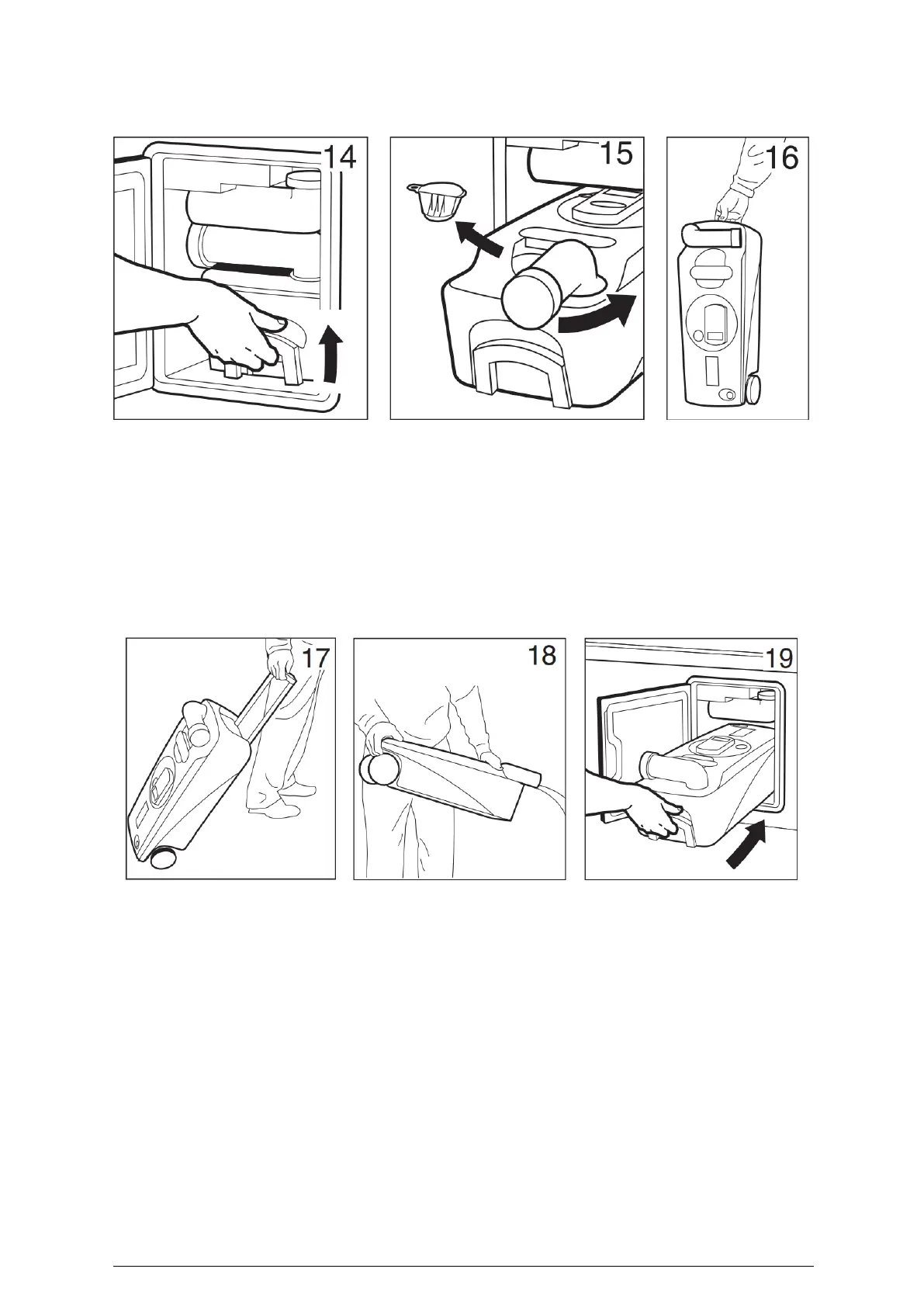 14

15

16

17

18

19